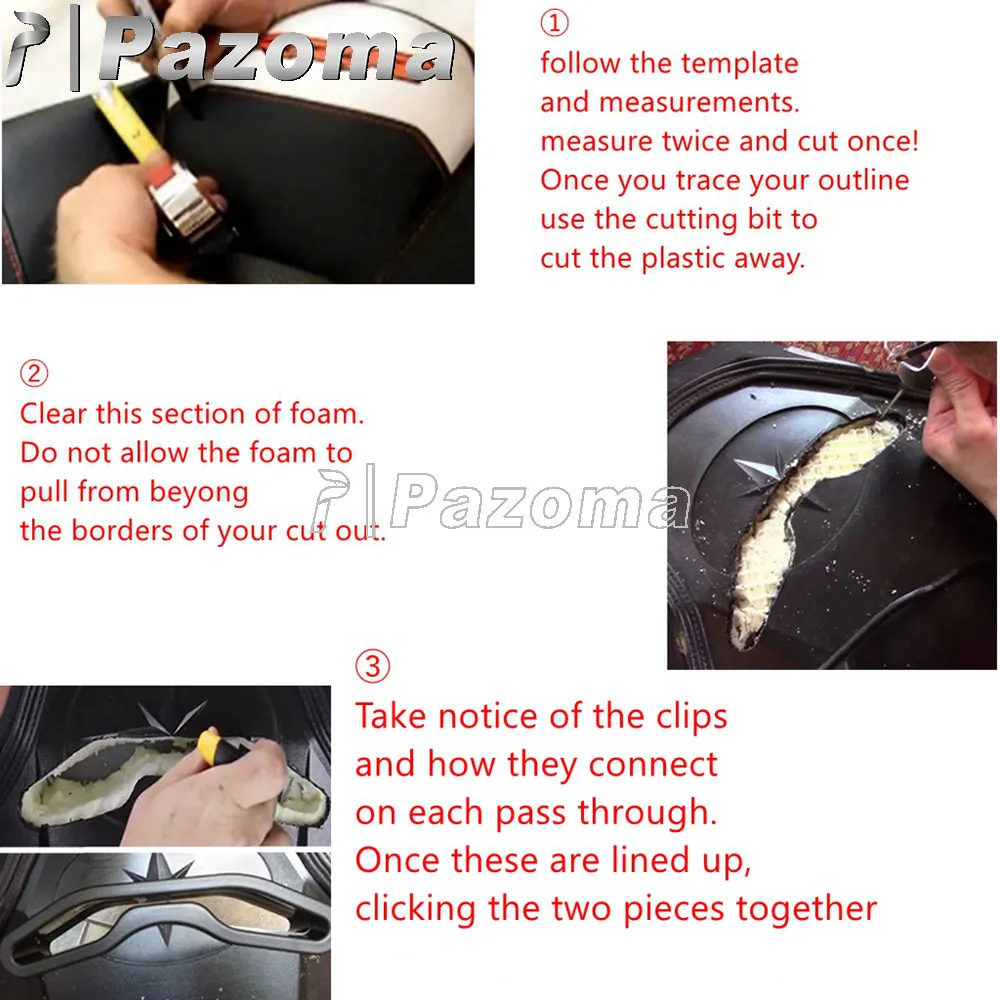 Pazoma

①
follow the template and measurements.
measure twice and cut once!
Once you trace your outline use the cutting bit to cut the plastic away.

②
Clear this section of foam.
Do not allow the foam to pull from beyong the borders of your cut out.

Pazoma

③
Take notice of the clips and how they connect on each pass through.
Once these are lined up, clicking the two pieces together