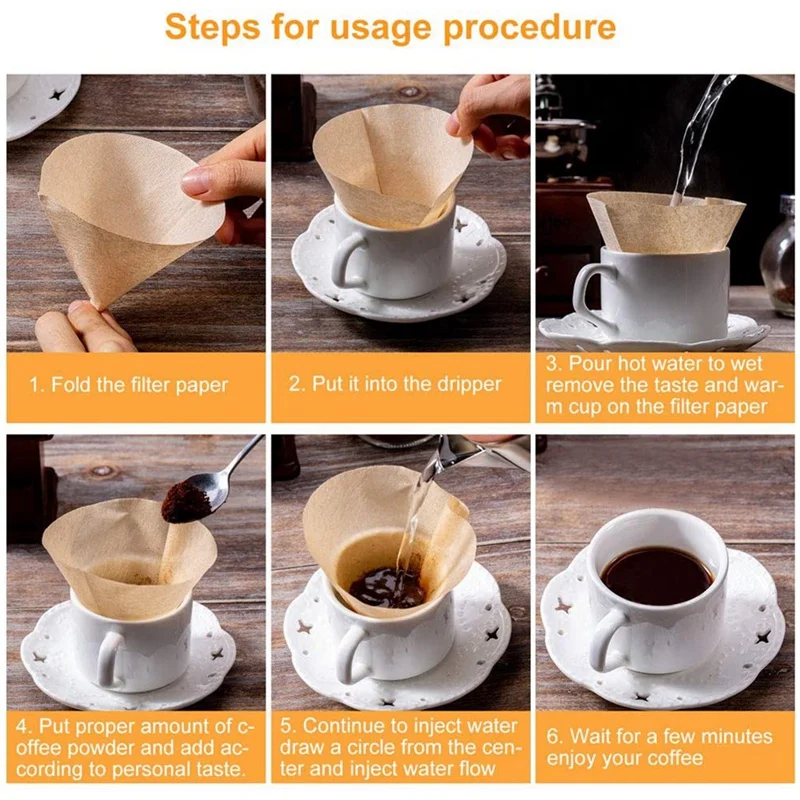 Steps for usage procedure

1. Fold the filter paper

2. Put it into the dripper

3. Pour hot water to wet remove the taste and warm cup on the filter paper

4. Put proper amount of coffee powder and add according to personal taste.

5. Continue to inject water draw a circle from the center and inject water flow

6. Wait for a few minutes enjoy your coffee