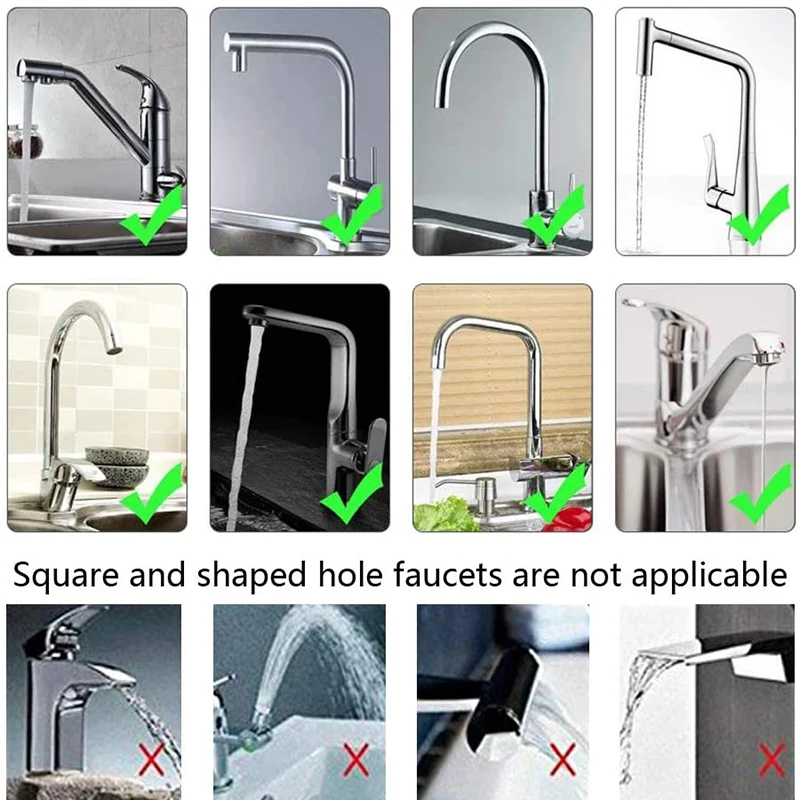 Square and shaped hole faucets are not applicable