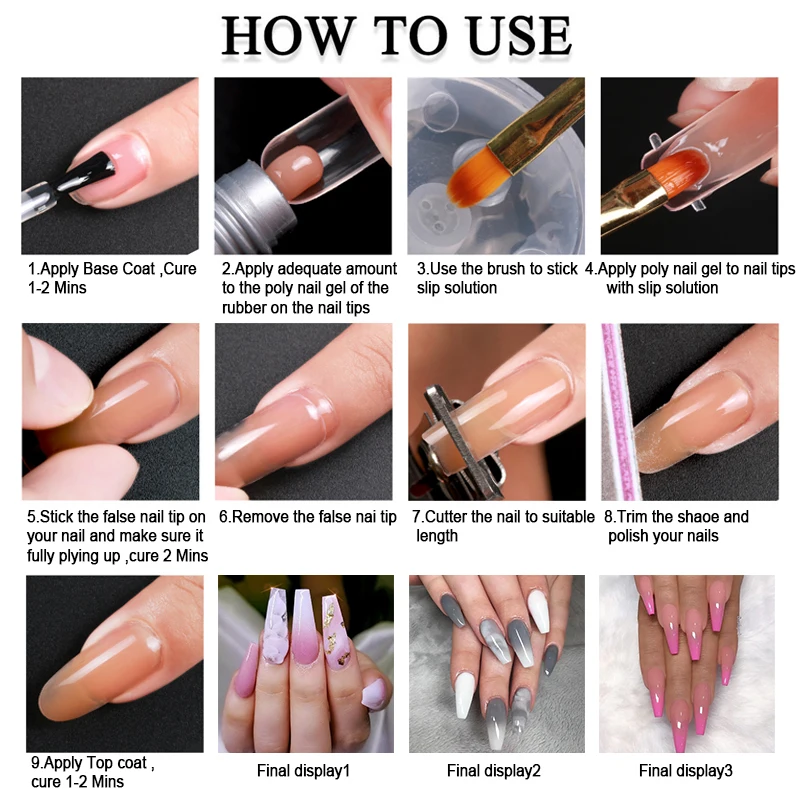 HOW TO USE

1.Apply Base Coat ,Cure 1-2 Mins

2.Apply adequate amount to the poly nail gel of the rubber on the nail tips

3.Use the brush to stick slip solution

4.Apply poly nail gel to nail tips with slip solution

5.Stick the false nail tip on your nail and make sure it fully plying up ,cure 2 Mins

6.Remove the false nai tip

7.Cutter the nail to suitable length

8.Trim the shaoe and polish your nails

9.Apply Top coat , cure 1-2 Mins

Final display1

Final display2

Final display3