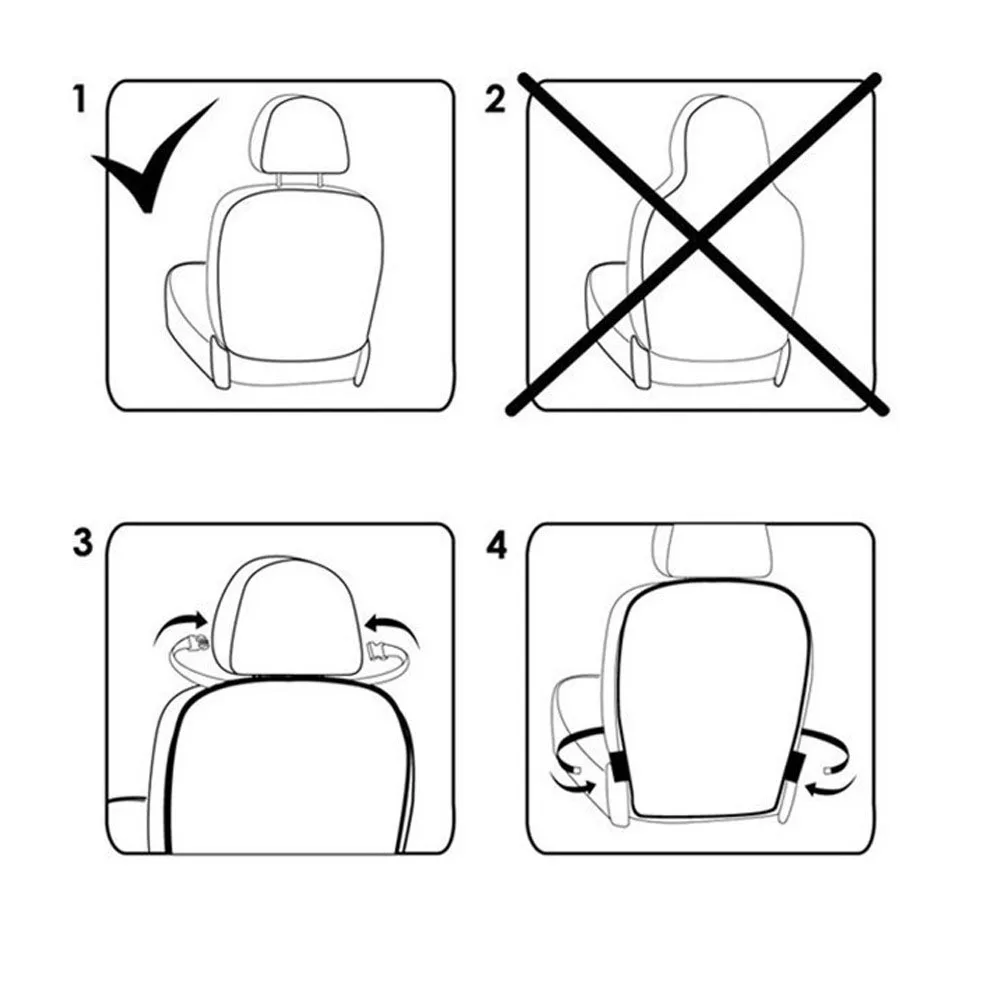 1

2

3

4