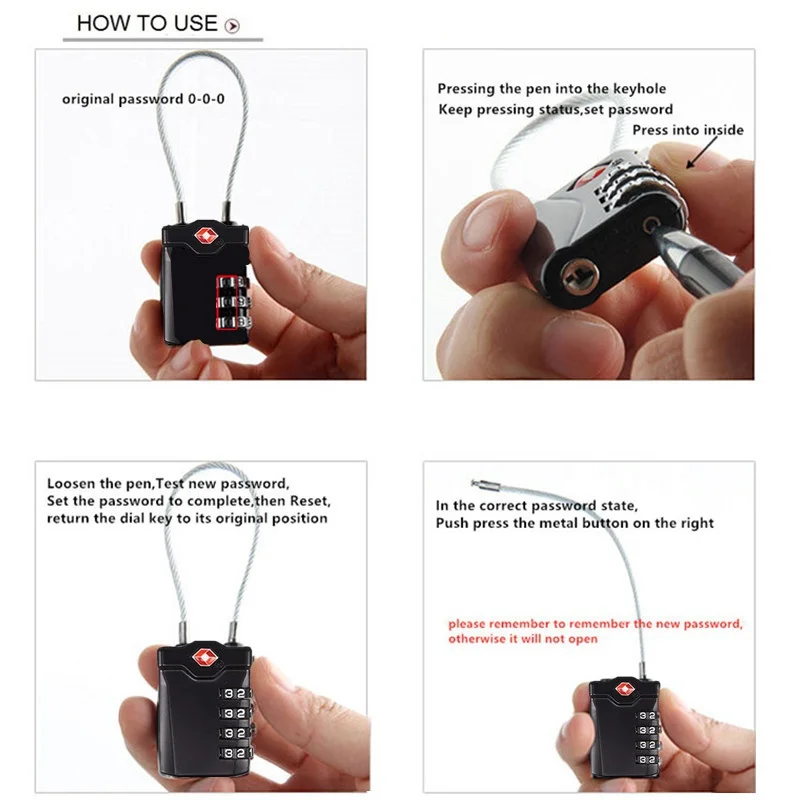 HOW TO USE

original password 0-0-0

Pressing the pen into the keyhole
Keep pressing status,set password
Press into inside

Loosen the pen,Test new password,
Set the password to complete,then Reset,
return the dial key to its original position

In the correct password state,
Push press the metal button on the right

please remember to remember the new password,
otherwise it will not open