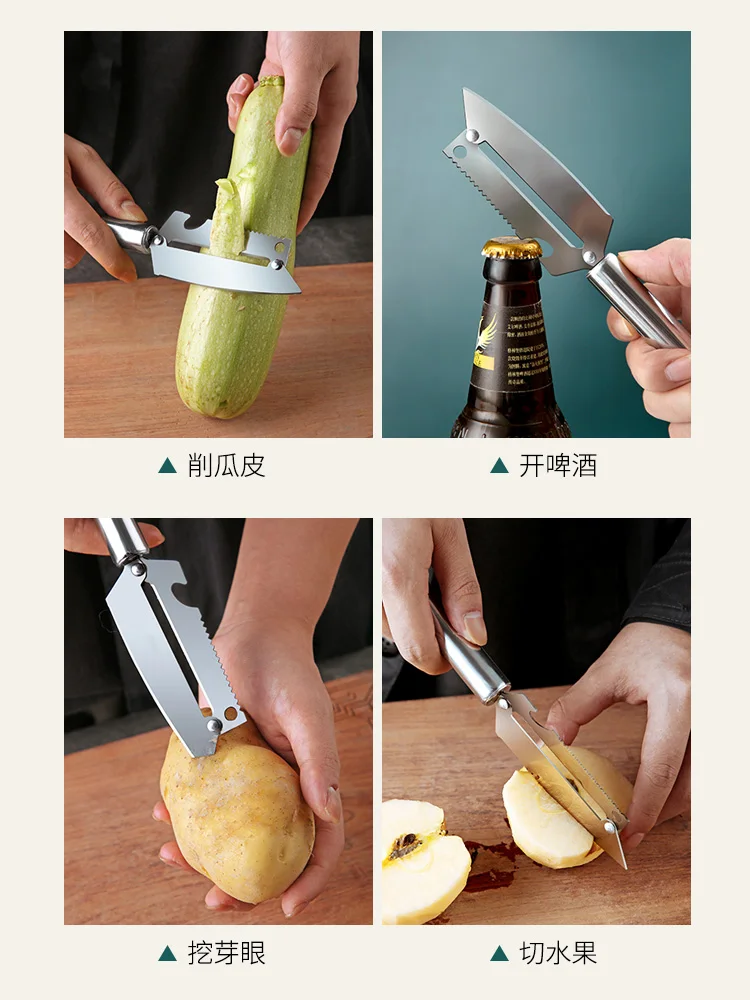 ▲ 削瓜皮

▲ 开啤酒

▲ 挖芽眼

▲ 切水果