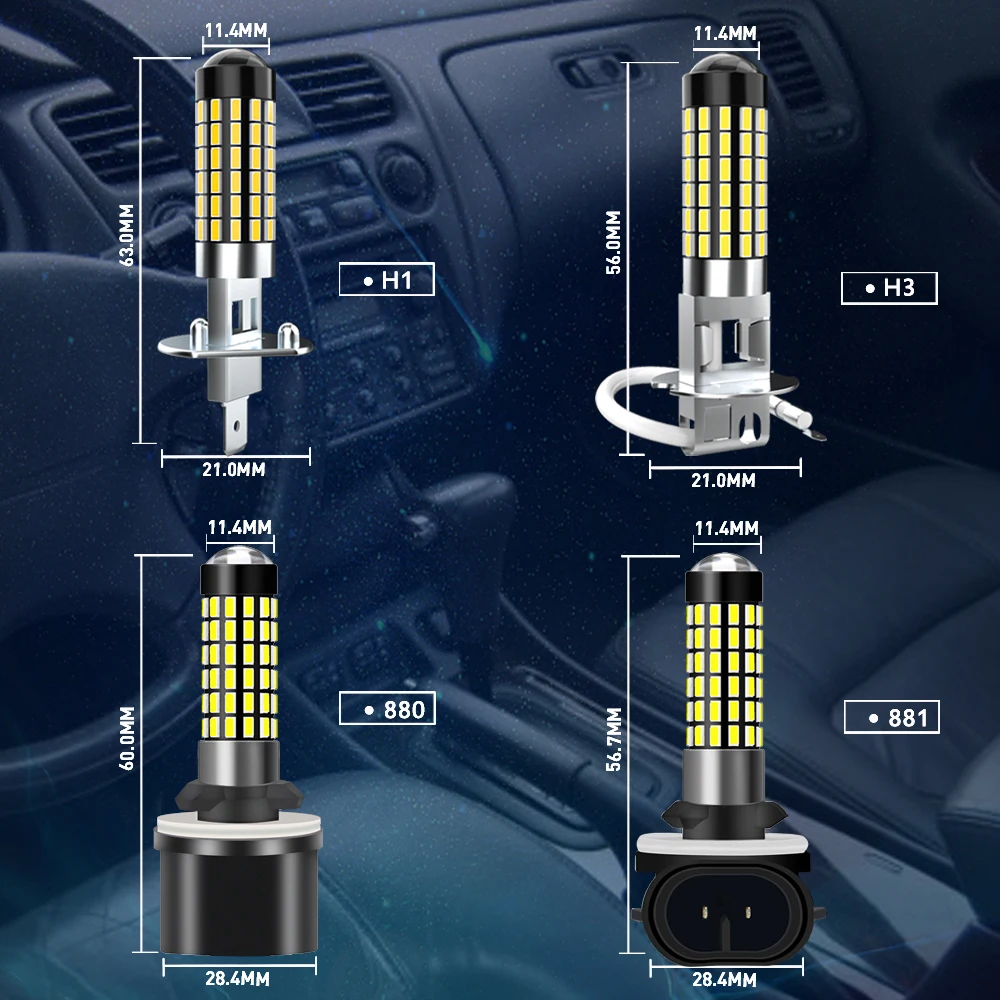 11.4MM
63.0MM
• H1
21.0MM

11.4MM
56.0MM
• H3
21.0MM

11.4MM
60.0MM
• 880
28.4MM

11.4MM
56.7MM
• 881
28.4MM