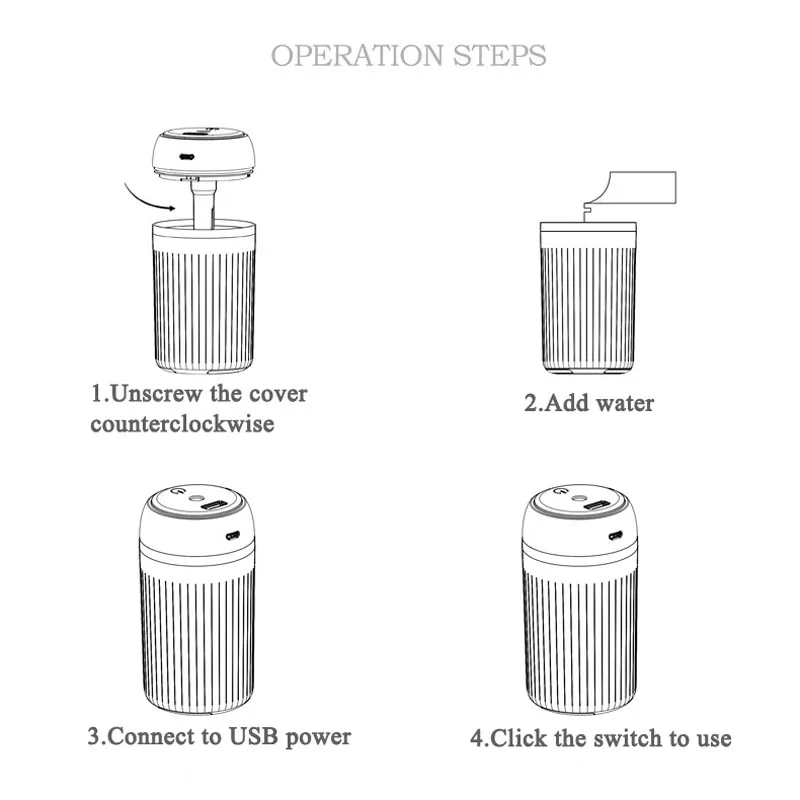 OPERATION STEPS

1.Unscrew the cover counterclockwise

2.Add water

3.Connect to USB power

4.Click the switch to use