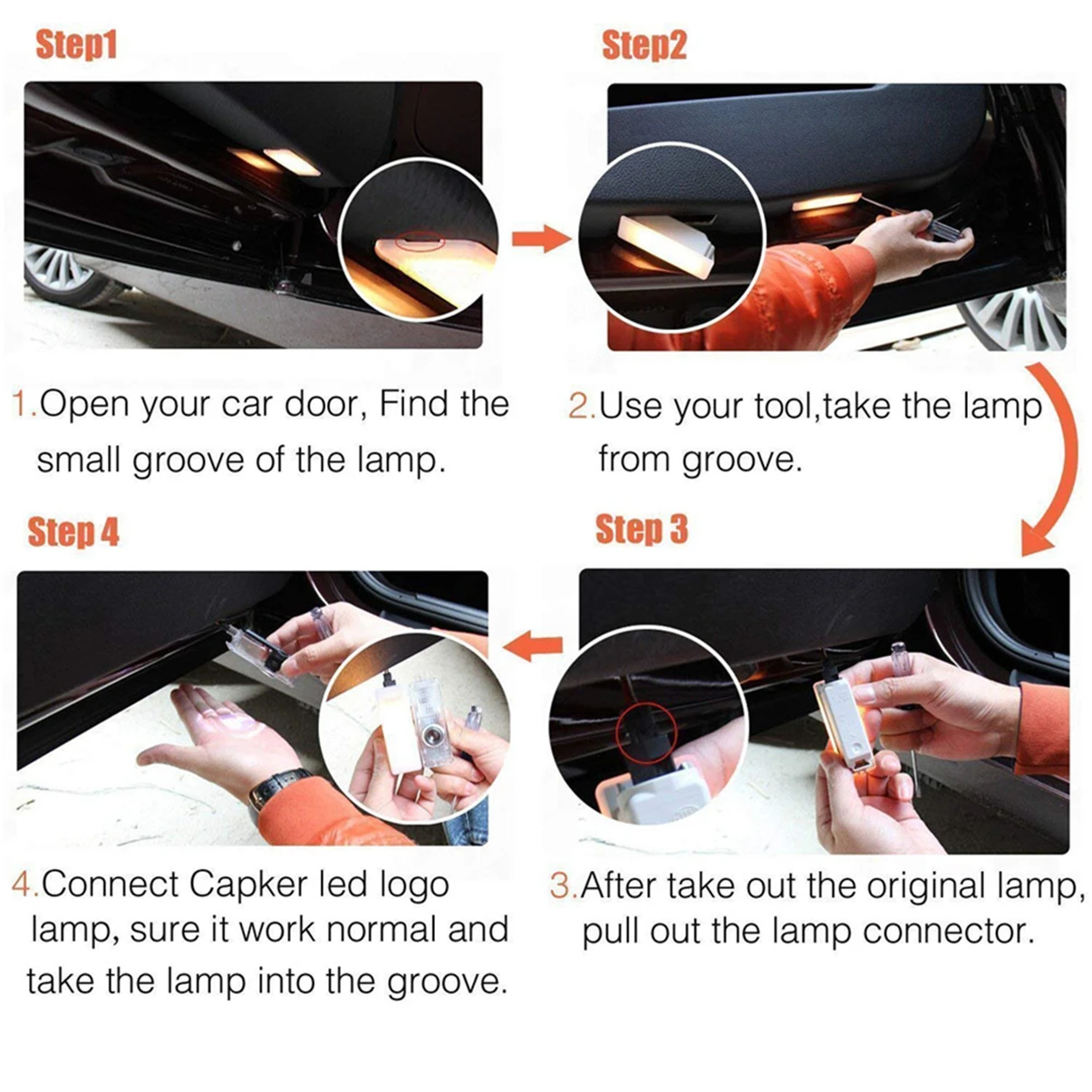 Step1

1.Open your car door, Find the small groove of the lamp.

Step2

2.Use your tool,take the lamp from groove.

Step 4

4.Connect Capker led logo lamp, sure it work normal and take the lamp into the groove.

Step 3

3.After take out the original lamp, pull out the lamp connector.