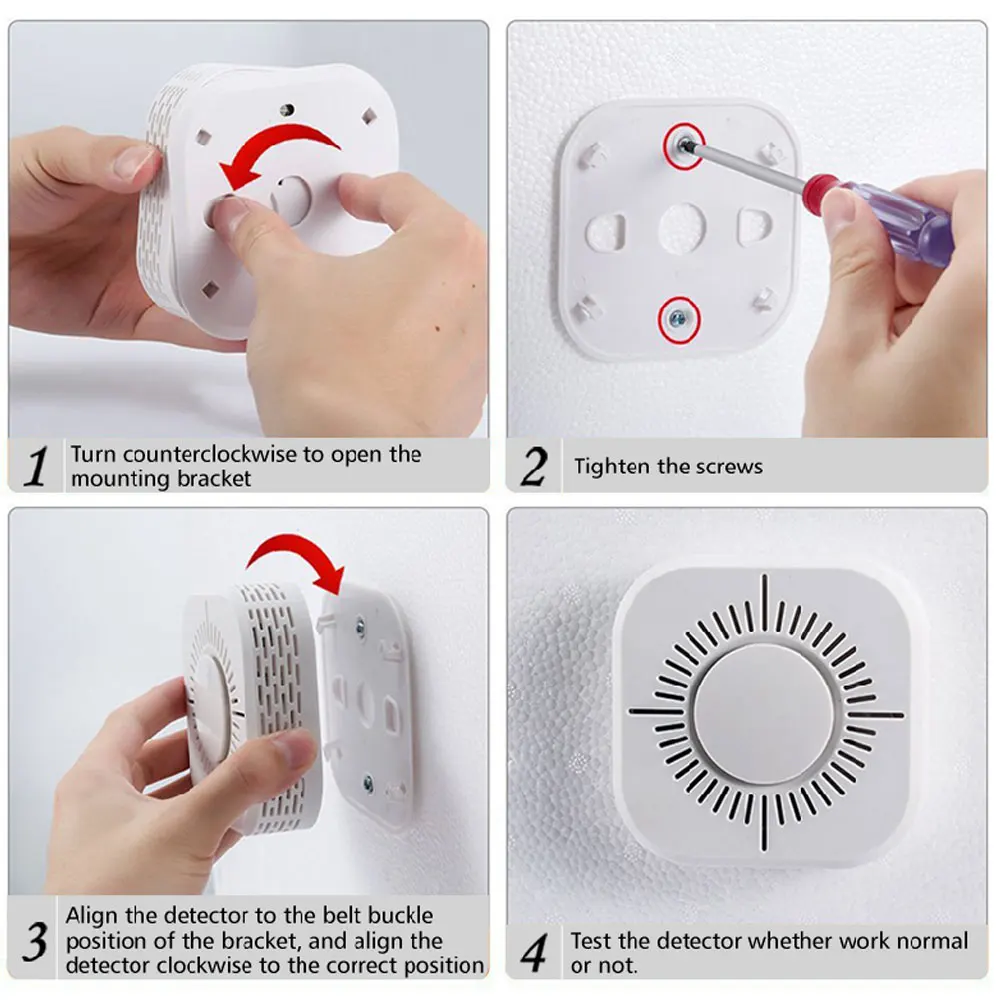 1 Turn counterclockwise to open the mounting bracket

2 Tighten the screws

3 Align the detector to the belt buckle position of the bracket, and align the detector clockwise to the correct position

4 Test the detector whether work normal or not.