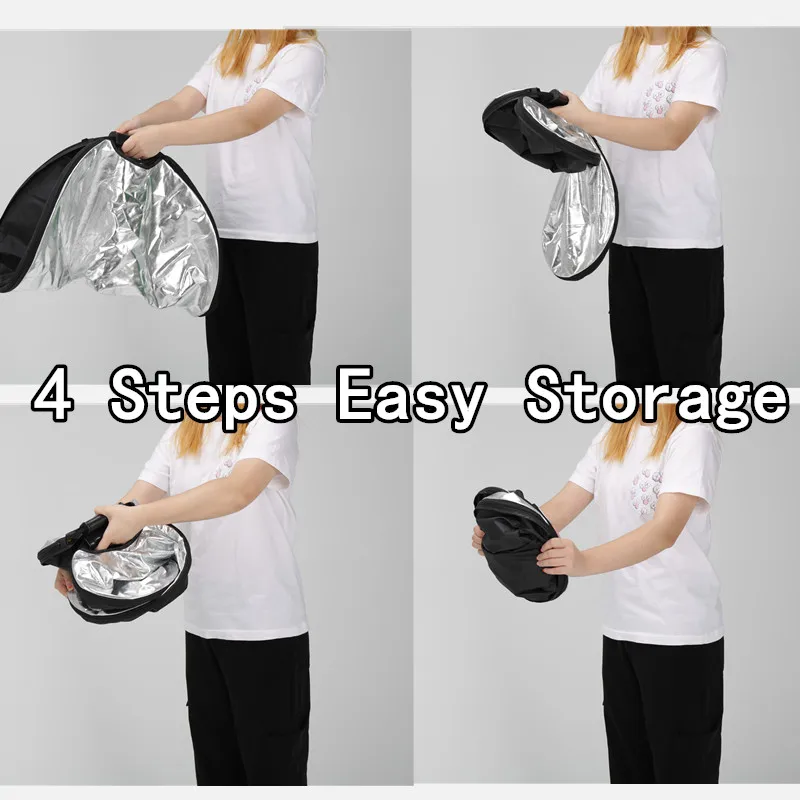 4 Steps Easy Storage