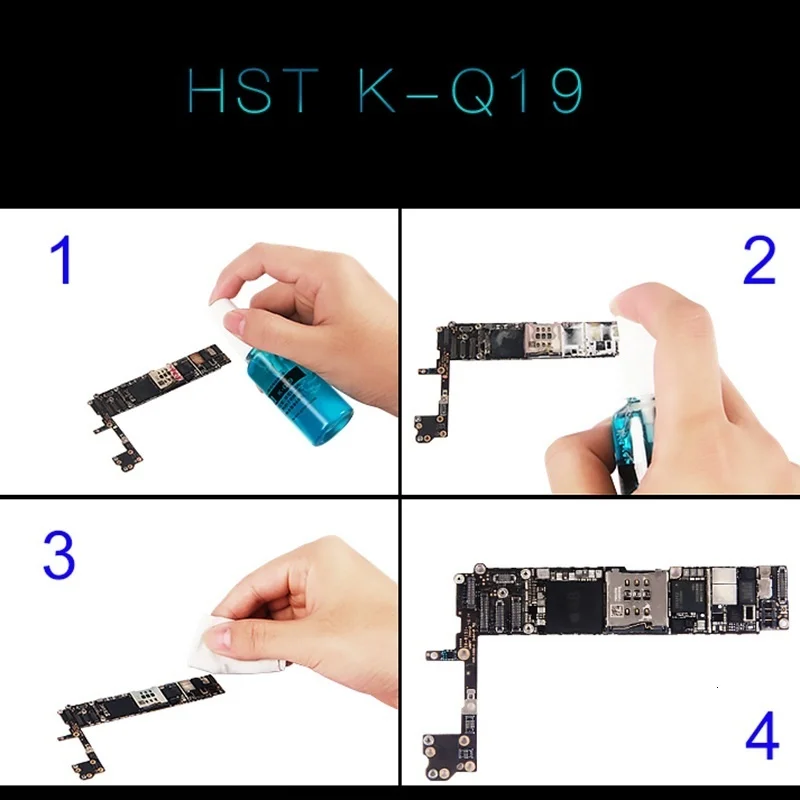 HST K-Q19

1

2

3

4