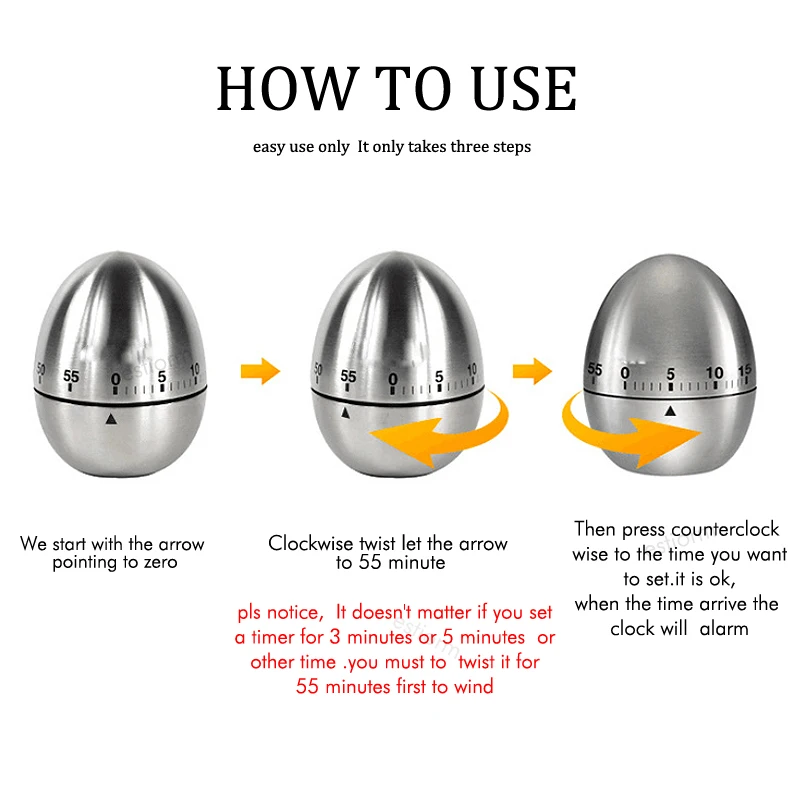 HOW TO USE

easy use only It only takes three steps

50 55 0 5 10

50 55 0 5 10

55 0 5 10 15

We start with the arrow pointing to zero

Clockwise twist let the arrow to 55 minute

pls notice, It doesn't matter if you set a timer for 3 minutes or 5 minutes or other time .you must to twist it for 55 minutes first to wind

Then press counterclock wise to the time you want to set.it is ok, when the time arrive the clock will alarm