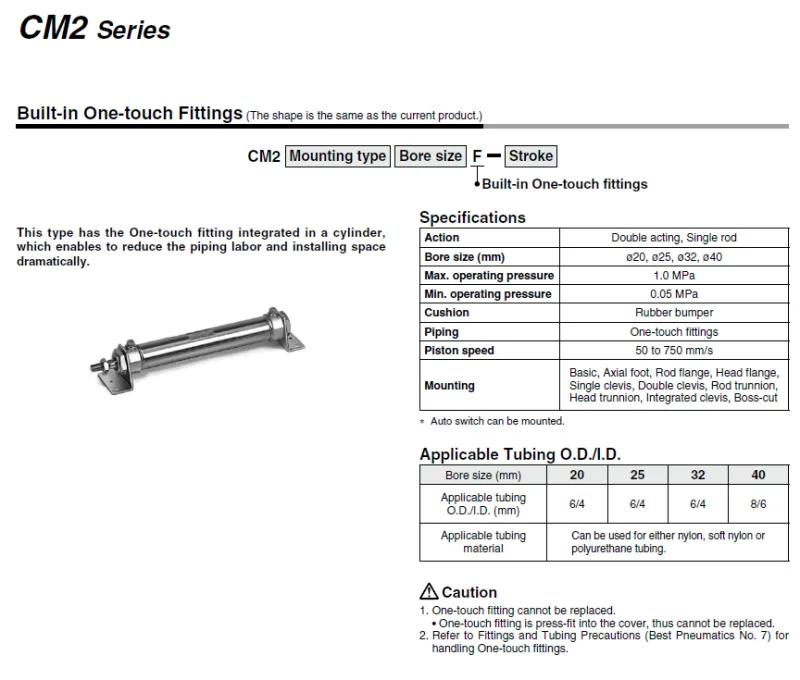 CM2 Series

Built-in One-touch Fittings (The shape is the same as the current product.)

CM2 Mounting type Bore size F — Stroke

Built-in One-touch fittings

This type has the One-touch fitting integrated in a cylinder, which enables to reduce the piping labor and installing space dramatically.

Specifications

| Action | Double acting, Single rod |
|---|---|
| Bore size (mm) | ø20, ø25, ø32, ø40 |
| Max. operating pressure | 1.0 MPa |
| Min. operating pressure | 0.05 MPa |
| Cushion | Rubber bumper |
| Piping | One-touch fittings |
| Piston speed | 50 to 750 mm/s |
| Mounting | Basic, Axial foot, Rod flange, Head flange, Single clevis, Double clevis, Rod trunnion, Head trunnion, Integrated clevis, Boss-cut |

∗ Auto switch can be mounted.

Applicable Tubing O.D./I.D.

| Bore size (mm) | 20 | 25 | 32 | 40 |
|---|---|---|---|---|
| Applicable tubing O.D./I.D. (mm) | 6/4 | 6/4 | 6/4 | 8/6 |
| Applicable tubing material | Can be used for either nylon, soft nylon or polyurethane tubing. | | | |

Caution
1. One-touch fitting cannot be replaced.
• One-touch fitting is press-fit into the cover, thus cannot be replaced.
2. Refer to Fittings and Tubing Precautions (Best Pneumatics No. 7) for handling One-touch fittings.