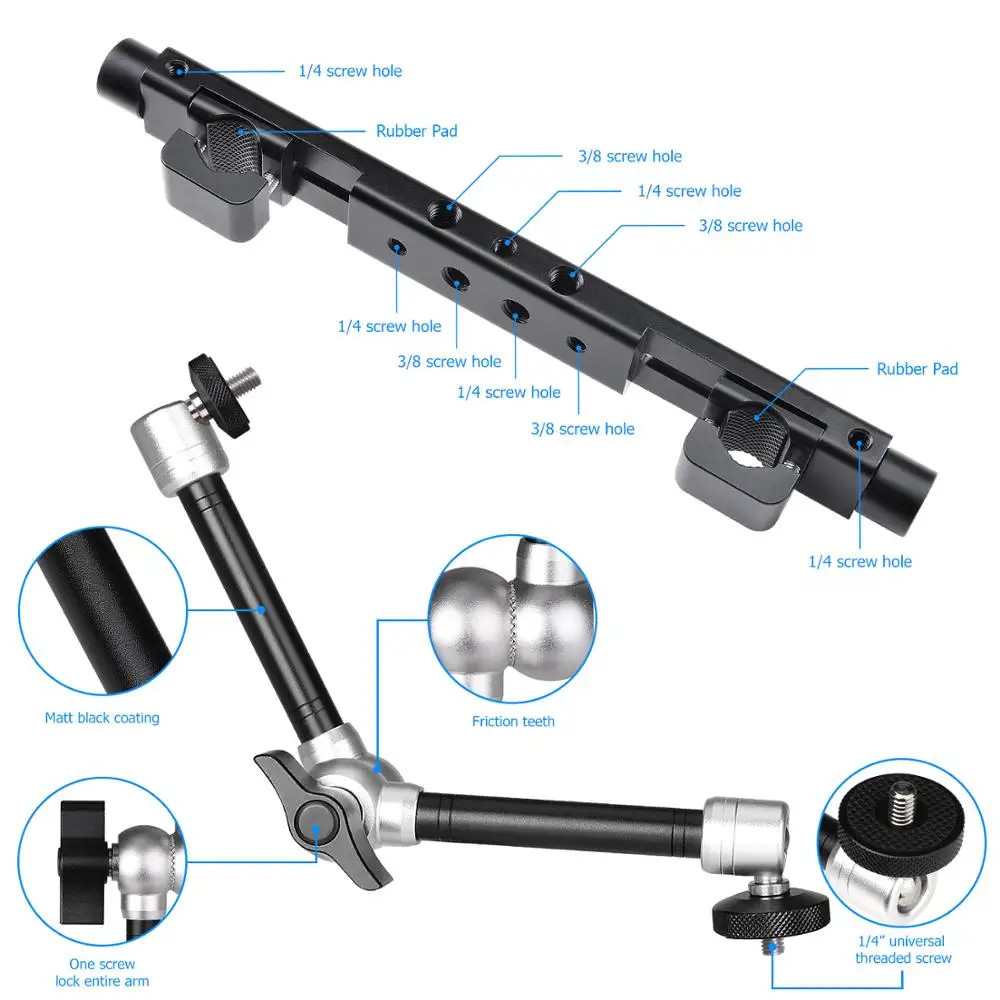 1/4 screw hole

Rubber Pad

3/8 screw hole

1/4 screw hole

3/8 screw hole

1/4 screw hole

3/8 screw hole

1/4 screw hole

3/8 screw hole

Rubber Pad

1/4 screw hole

Matt black coating

Friction teeth

One screw lock entire arm

1/4" universal threaded screw