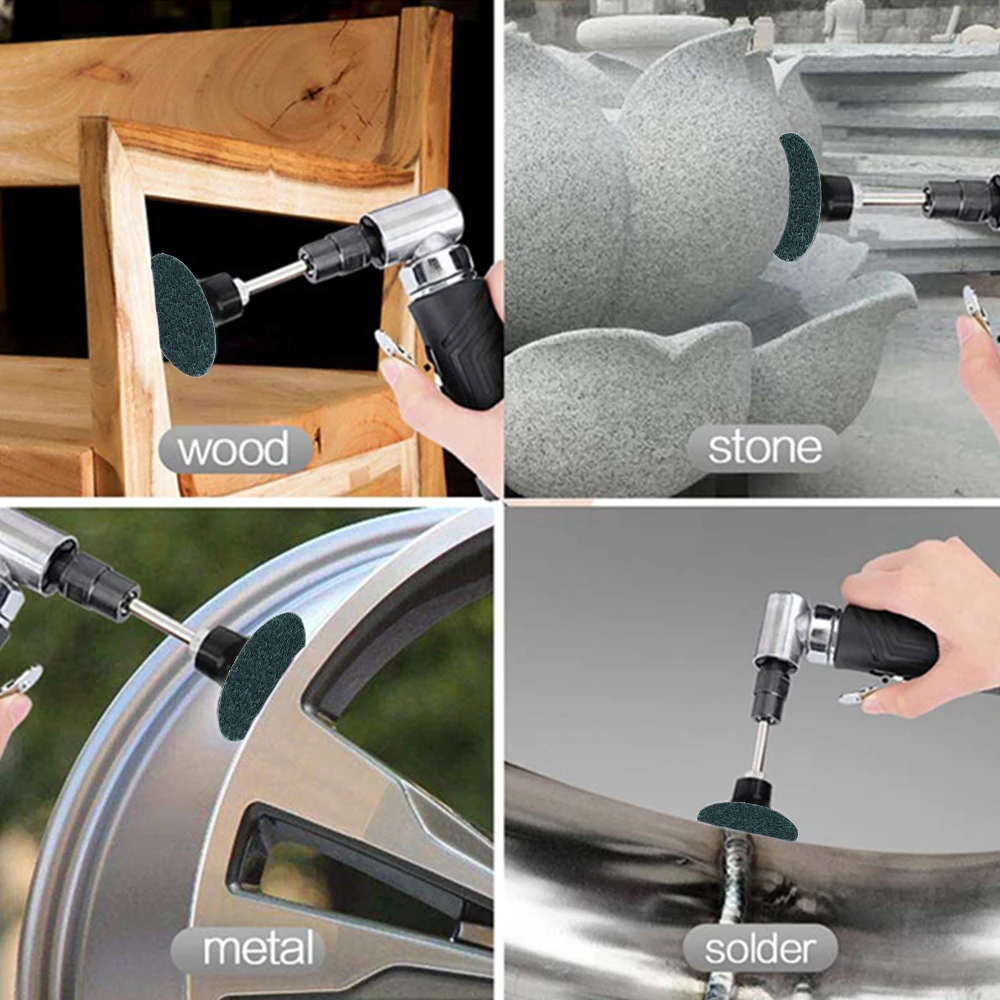 wood

stone

metal

solder