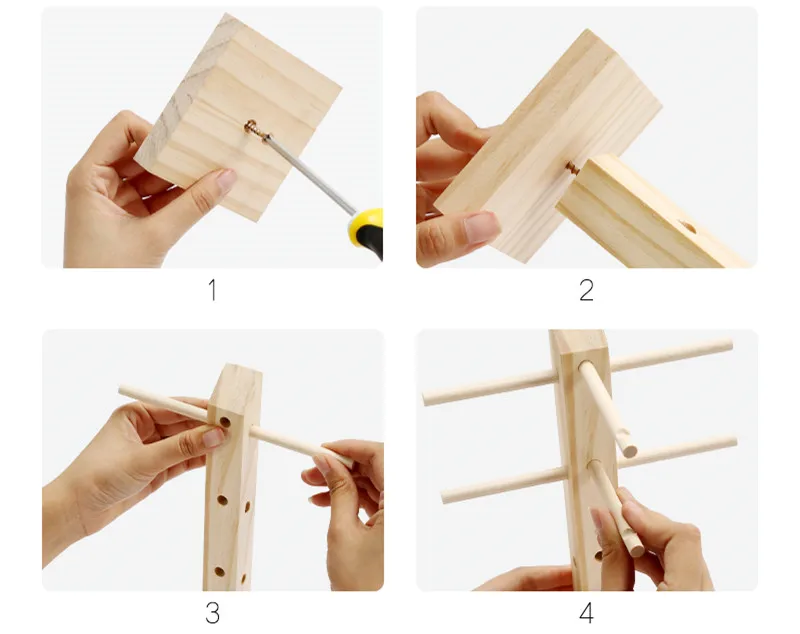 1

2

3

4