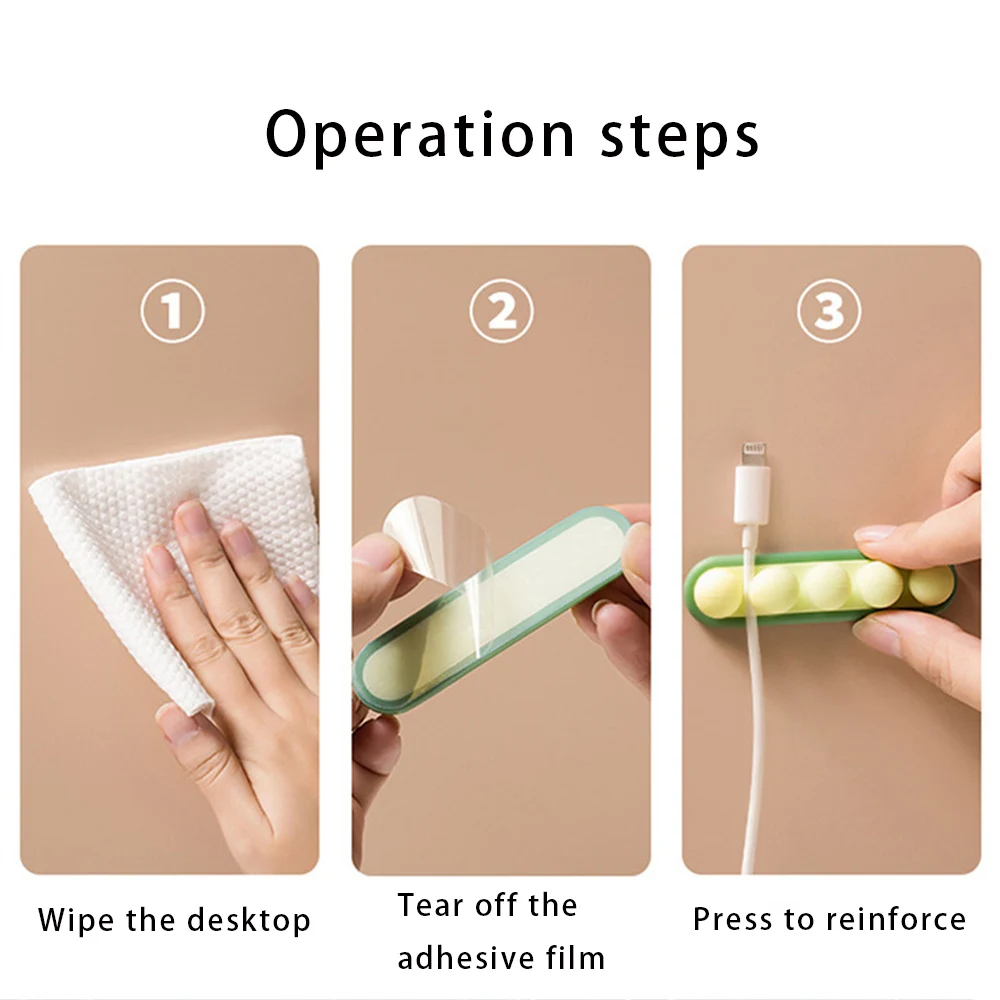 Operation steps

①

Wipe the desktop

②

Tear off the adhesive film

③

Press to reinforce