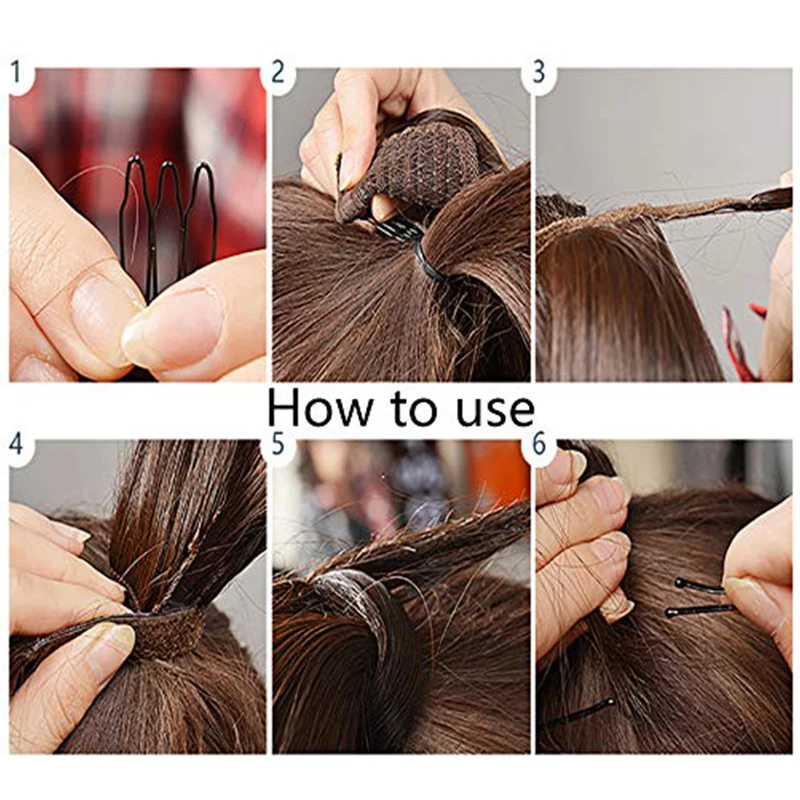 1

2

3

How to use

4

5

6