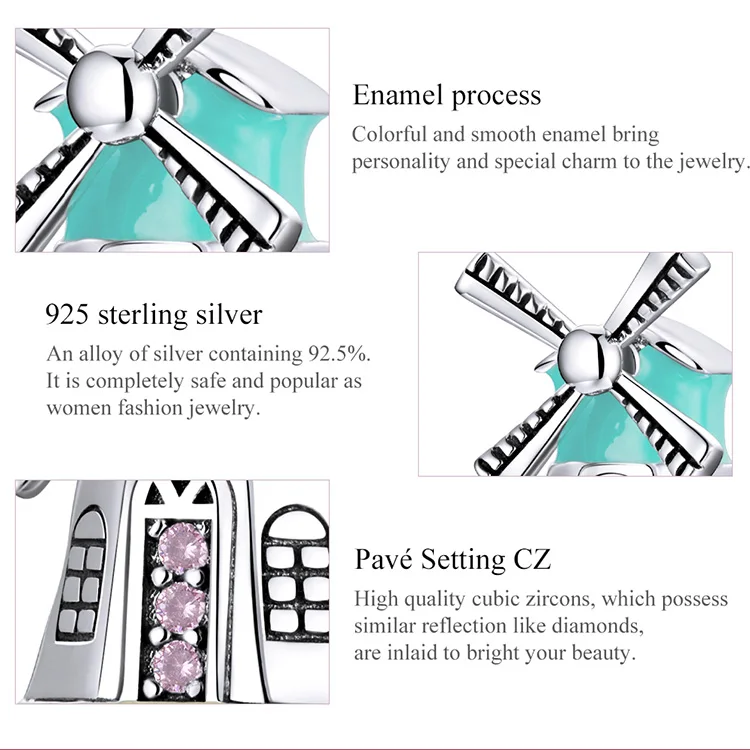 Enamel process

Colorful and smooth enamel bring personality and special charm to the jewelry.

925 sterling silver

An alloy of silver containing 92.5%. It is completely safe and popular as women fashion jewelry.

Pavé Setting CZ

High quality cubic zircons, which possess similar reflection like diamonds, are inlaid to bright your beauty.