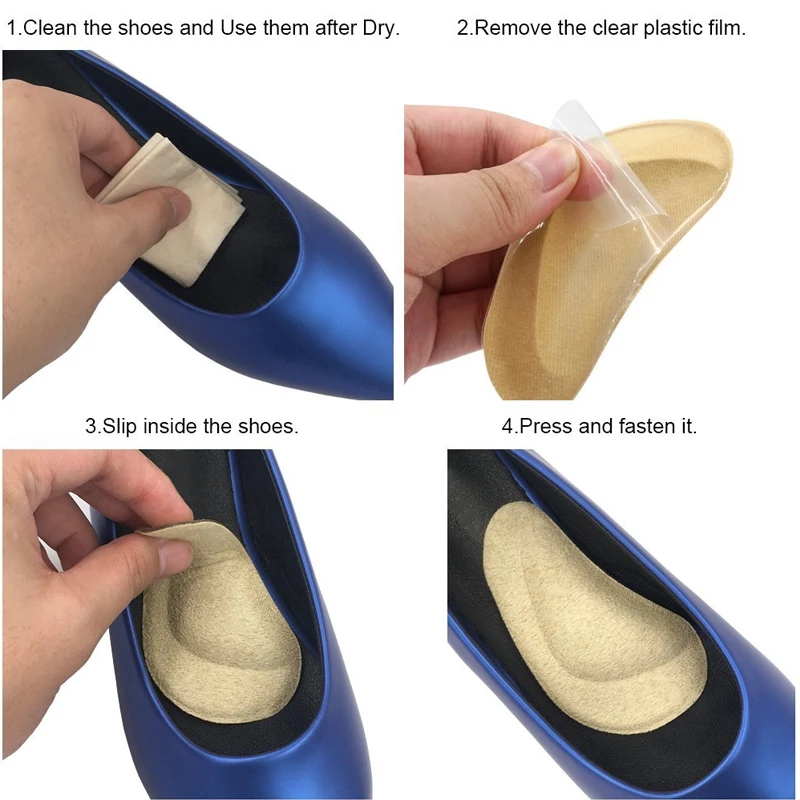 1.Clean the shoes and Use them after Dry.

2.Remove the clear plastic film.

3.Slip inside the shoes.

4.Press and fasten it.