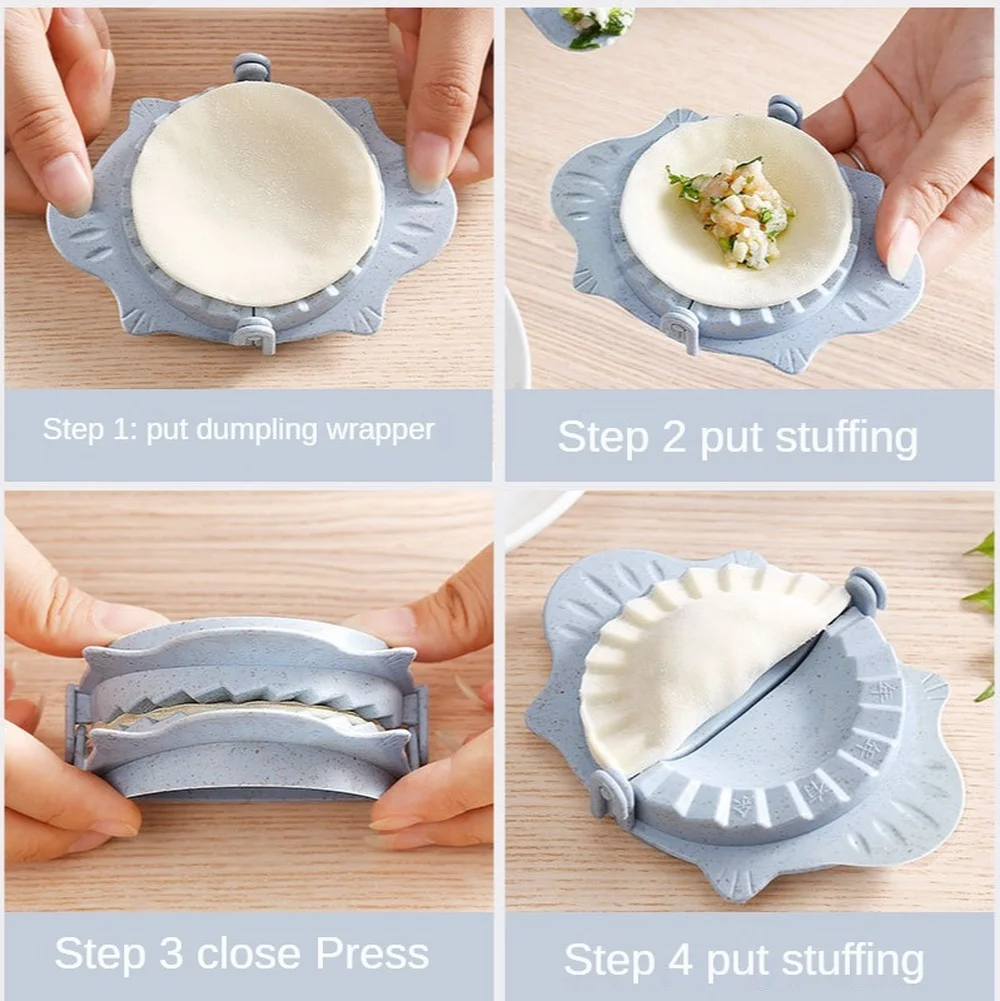 Step 1: put dumpling wrapper

Step 2 put stuffing

Step 3 close Press

Step 4 put stuffing