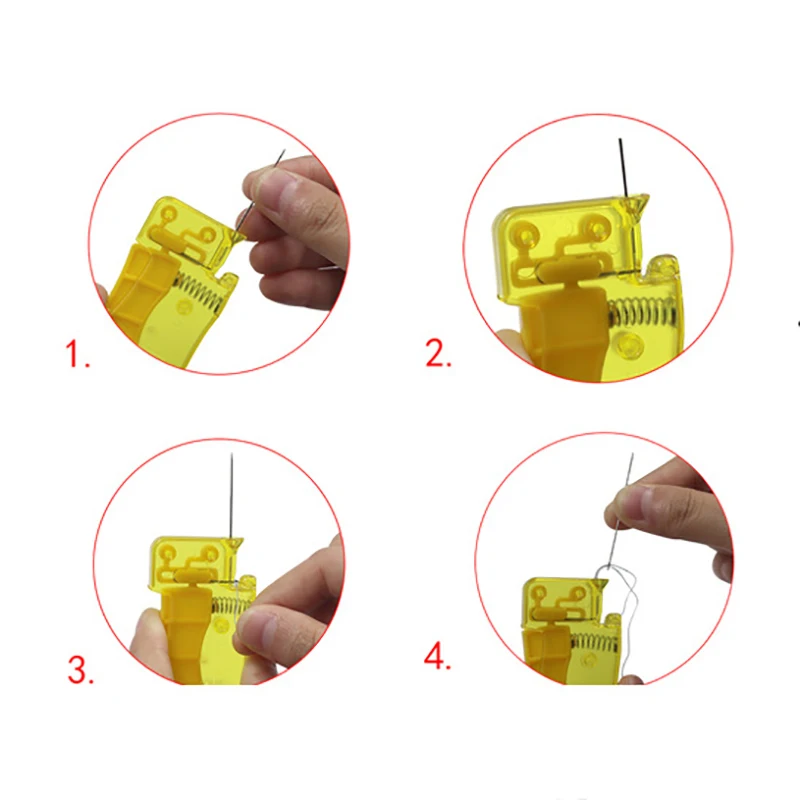 1.

2.

3.

4.