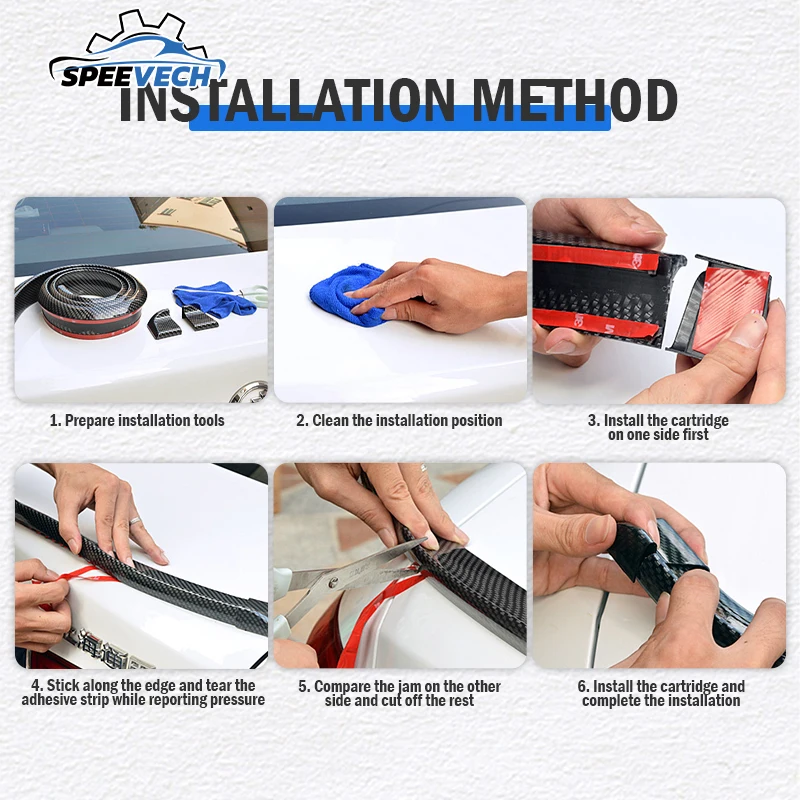 SPEEVECH

INSTALLATION METHOD

1. Prepare installation tools

2. Clean the installation position

3. Install the cartridge on one side first

4. Stick along the edge and tear the adhesive strip while reporting pressure

5. Compare the jam on the other side and cut off the rest

6. Install the cartridge and complete the installation