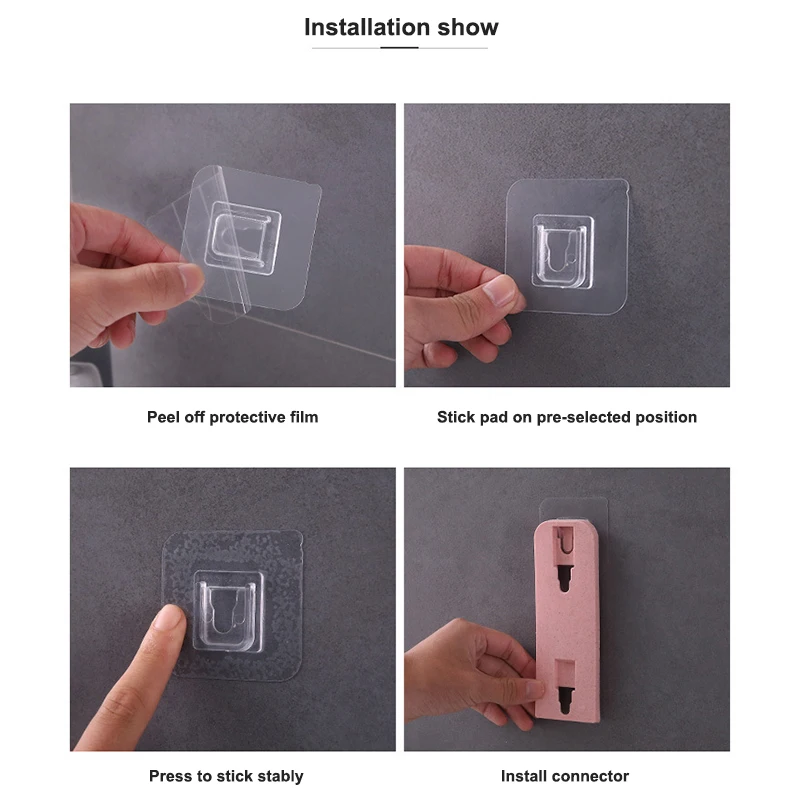 Installation show

Peel off protective film

Stick pad on pre-selected position

Press to stick stably

Install connector