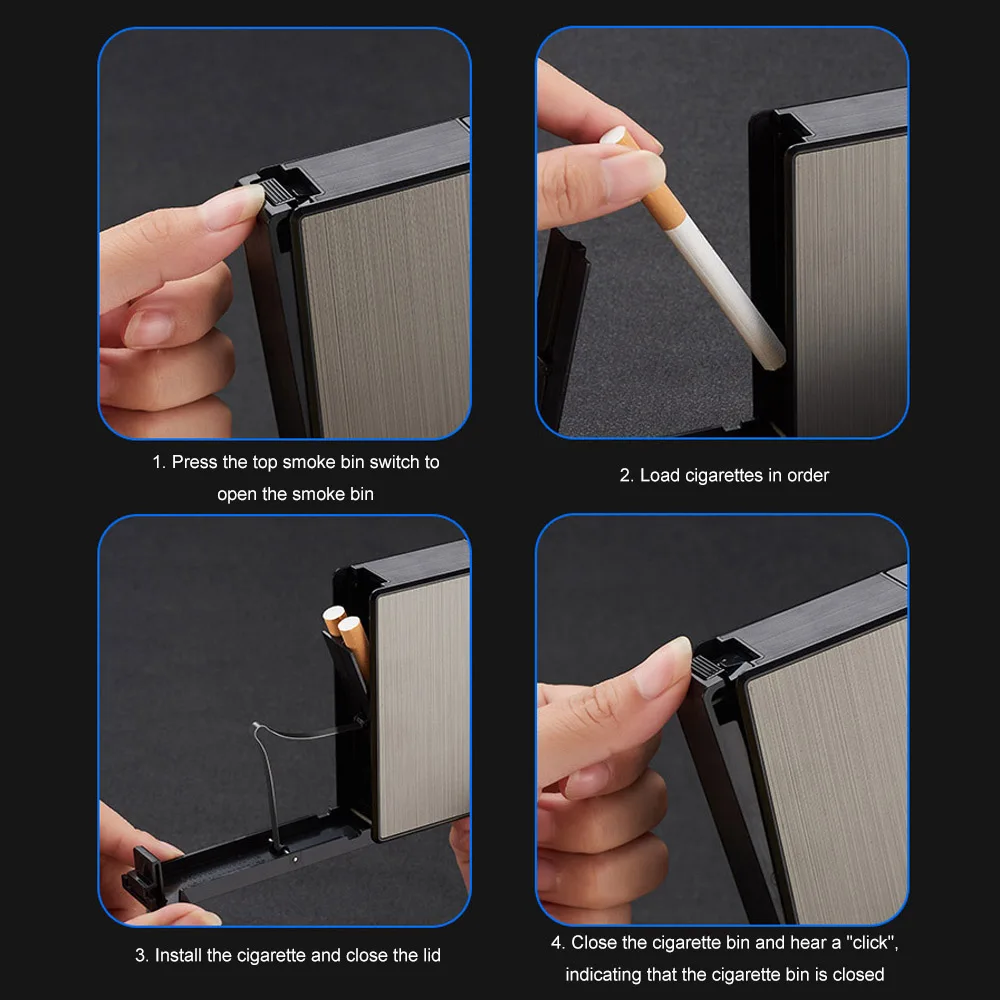 1. Press the top smoke bin switch to open the smoke bin

2. Load cigarettes in order

3. Install the cigarette and close the lid

4. Close the cigarette bin and hear a "click", indicating that the cigarette bin is closed