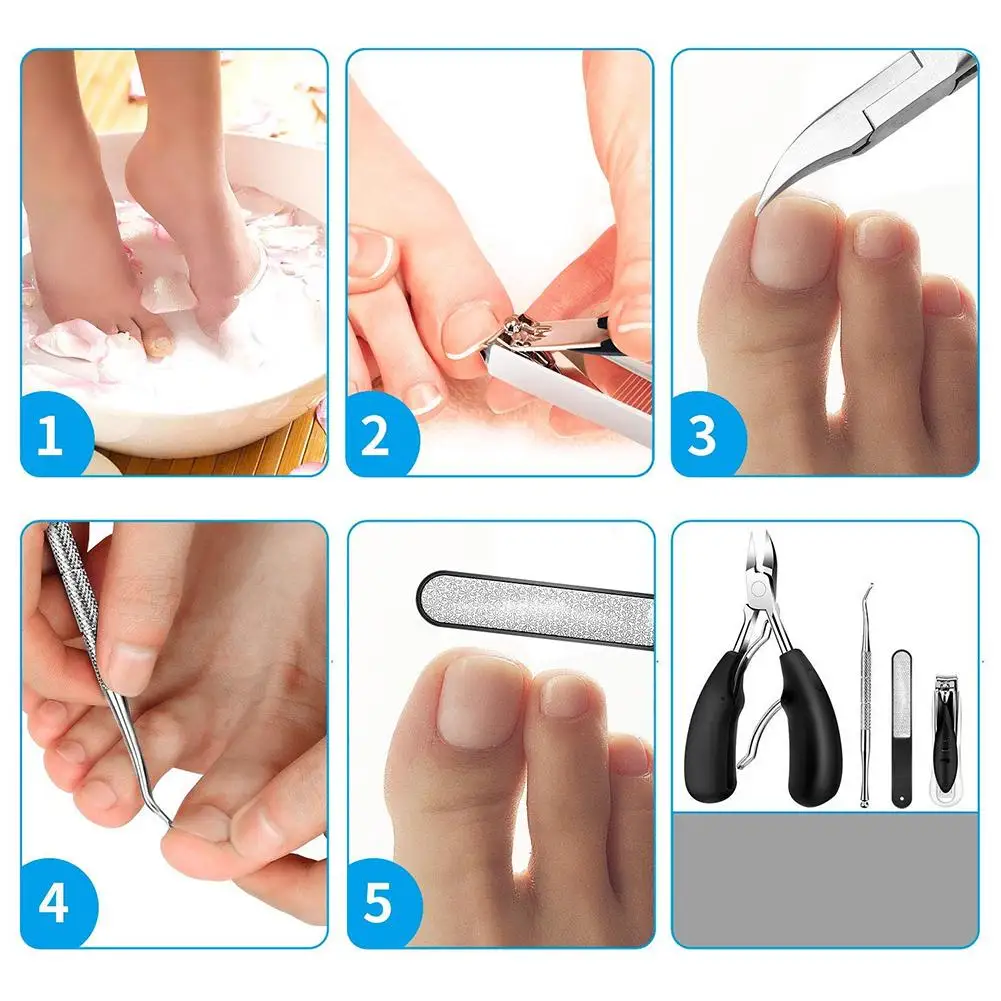 1

2

3

4

5