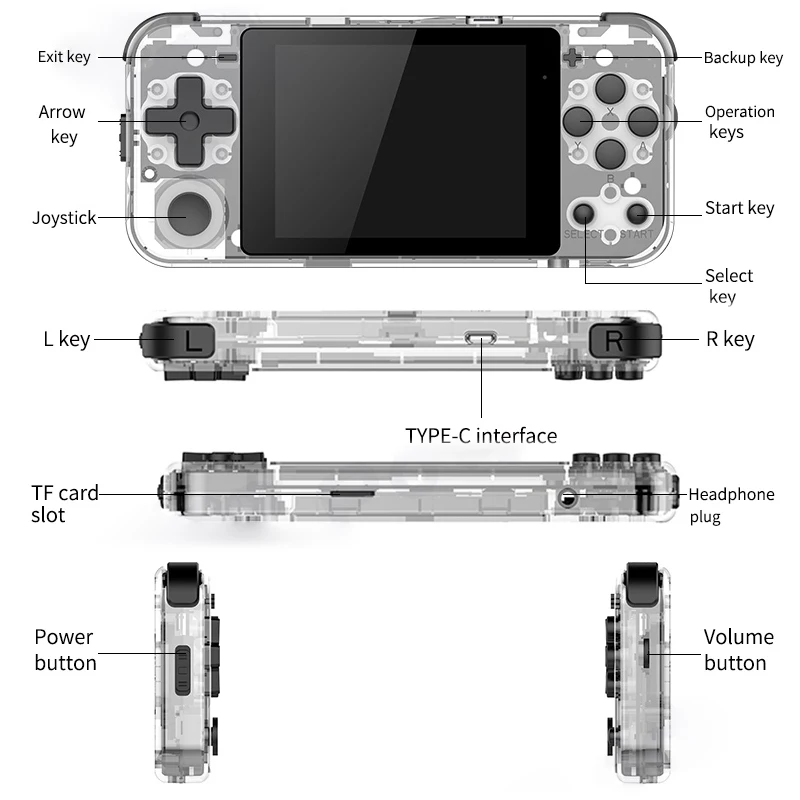 Exit key
Backup key
Arrow key
Operation keys
X
Y
A
B
Joystick
Start key
SELECT
START
Select key
L key
L
R
R key
TYPE-C interface
TF card slot
Headphone plug
Power button
Volume button