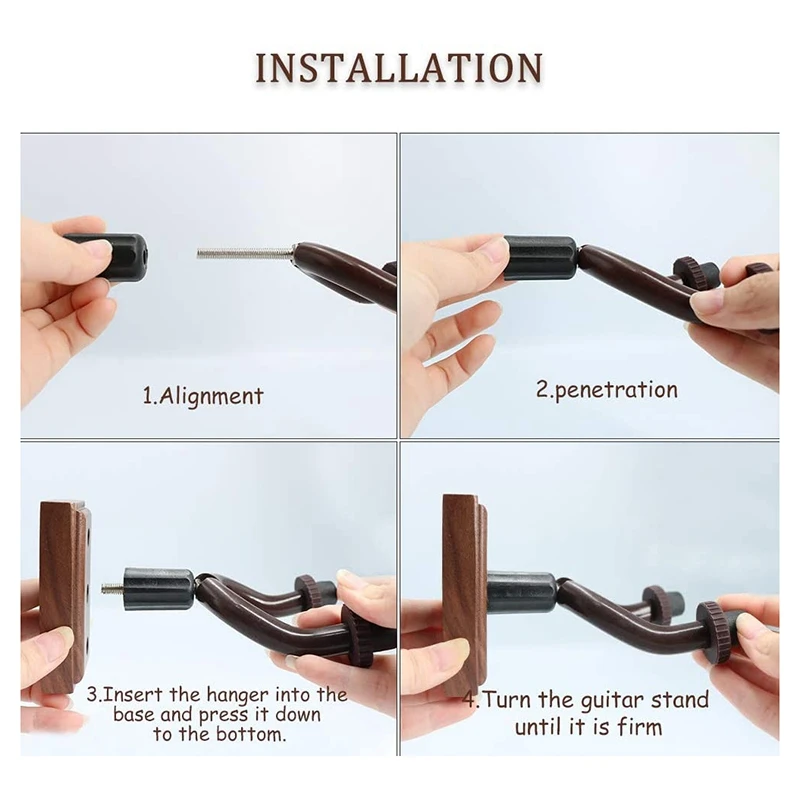 INSTALLATION

1.Alignment

2.penetration

3.Insert the hanger into the base and press it down to the bottom.

4.Turn the guitar stand until it is firm