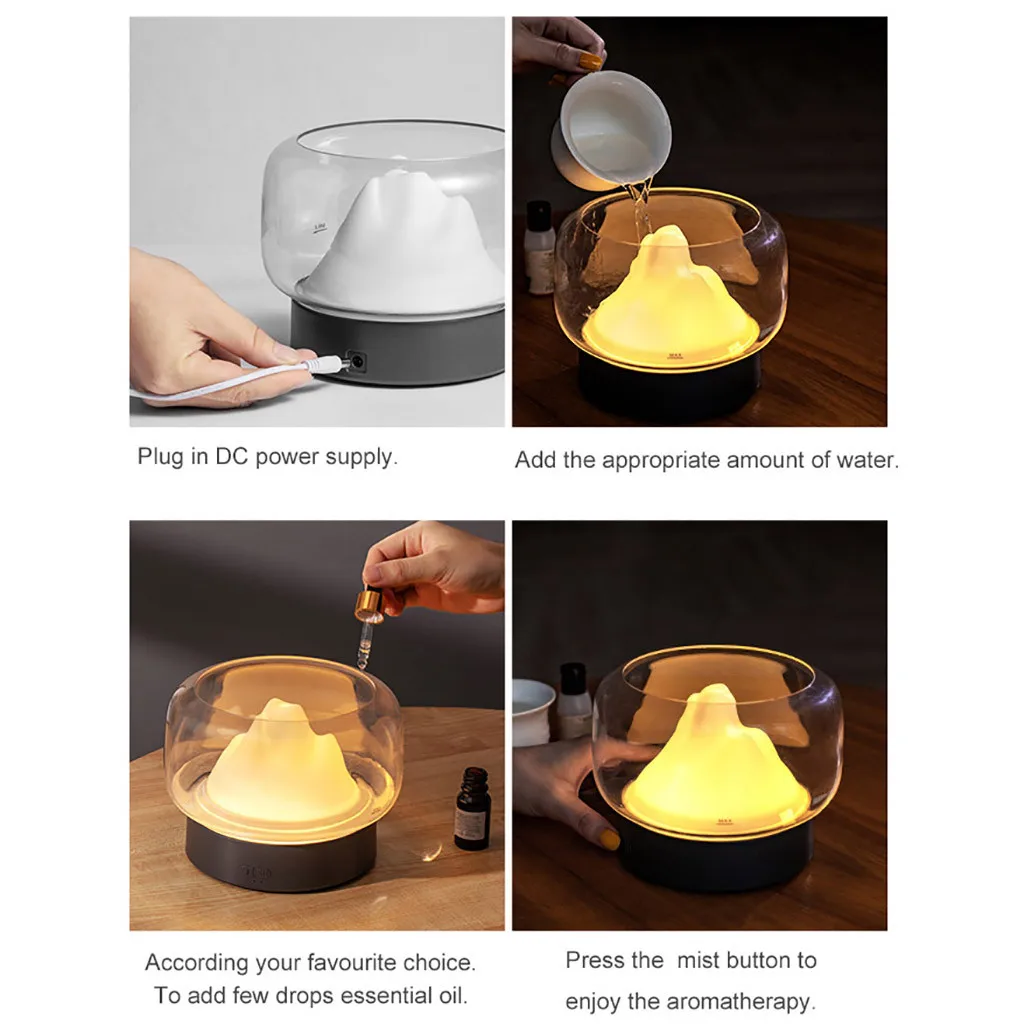 Plug in DC power supply.

Add the appropriate amount of water.

According your favourite choice.
To add few drops essential oil.

Press the mist button to
enjoy the aromatherapy.