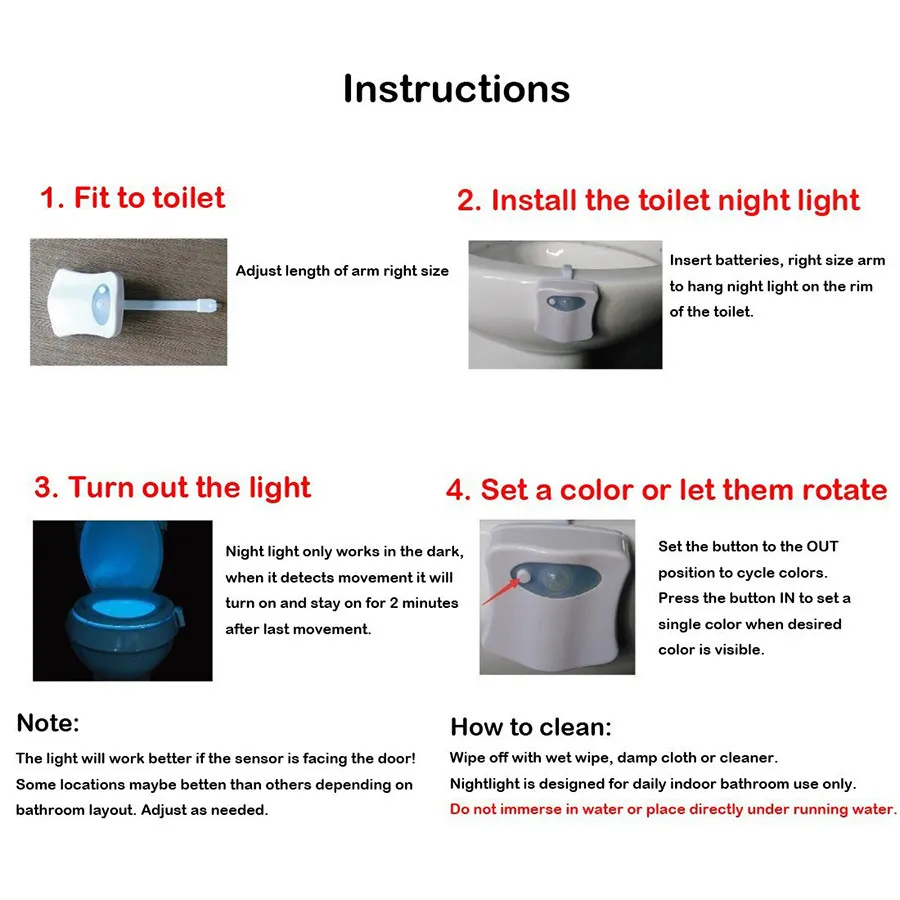 Instructions

1. Fit to toilet

Adjust length of arm right size

2. Install the toilet night light

Insert batteries, right size arm to hang night light on the rim of the toilet.

3. Turn out the light

Night light only works in the dark, when it detects movement it will turn on and stay on for 2 minutes after last movement.

4. Set a color or let them rotate

Set the button to the OUT position to cycle colors. Press the button IN to set a single color when desired color is visible.

Note:

The light will work better if the sensor is facing the door! Some locations maybe betten than others depending on bathroom layout. Adjust as needed.

How to clean:

Wipe off with wet wipe, damp cloth or cleaner.
Nightlight is designed for daily indoor bathroom use only.
Do not immerse in water or place directly under running water.