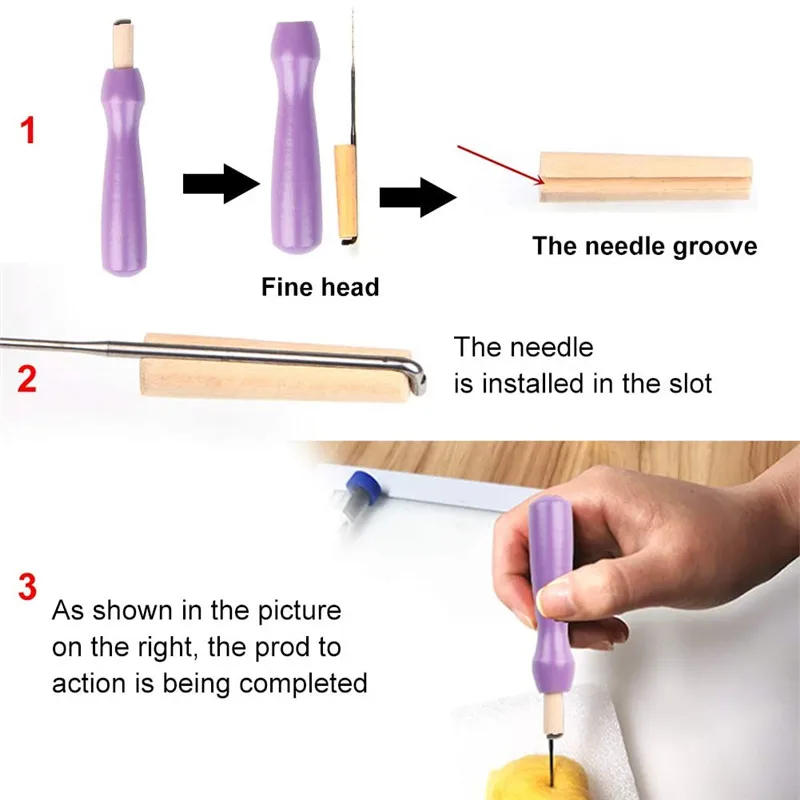 1

Fine head

The needle groove

2

The needle
is installed in the slot

3

As shown in the picture on the right, the prod to action is being completed