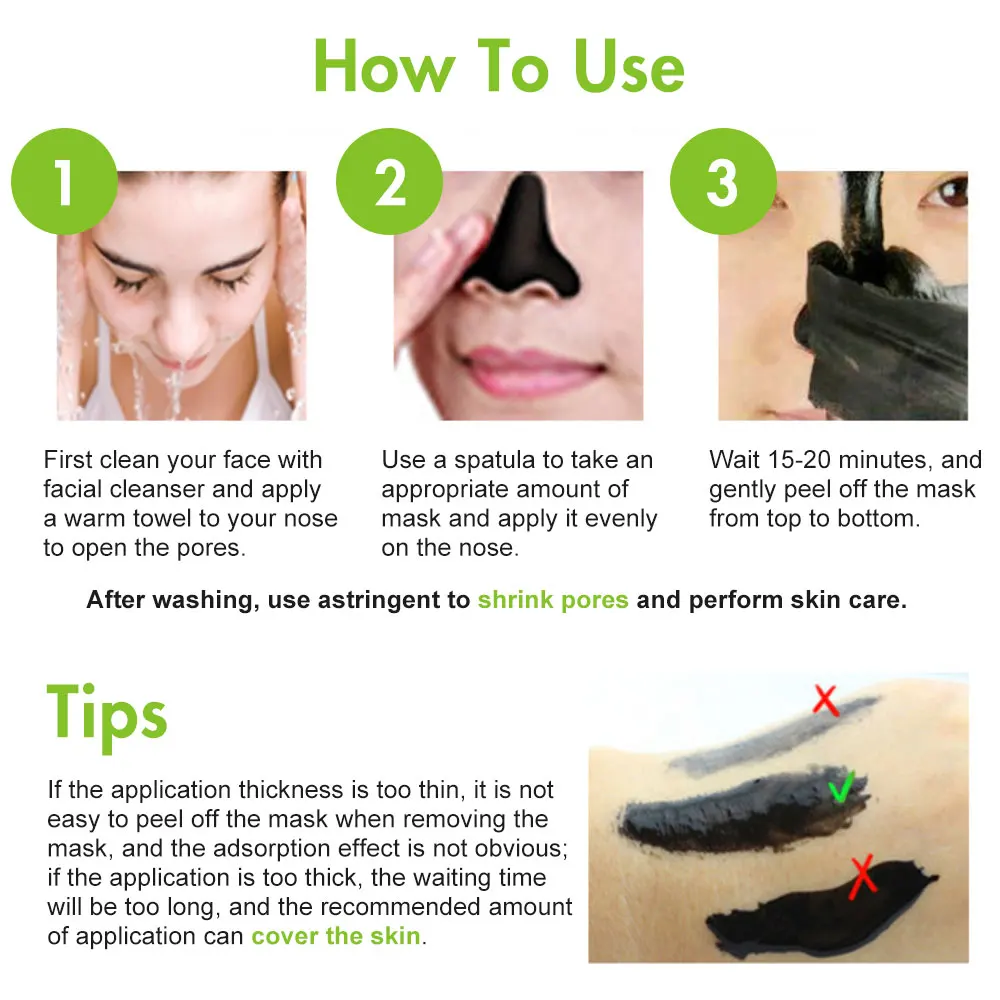 How To Use

1

2

3

First clean your face with facial cleanser and apply a warm towel to your nose to open the pores.

Use a spatula to take an appropriate amount of mask and apply it evenly on the nose.

Wait 15-20 minutes, and gently peel off the mask from top to bottom.

After washing, use astringent to shrink pores and perform skin care.

Tips

If the application thickness is too thin, it is not easy to peel off the mask when removing the mask, and the adsorption effect is not obvious; if the application is too thick, the waiting time will be too long, and the recommended amount of application can cover the skin.