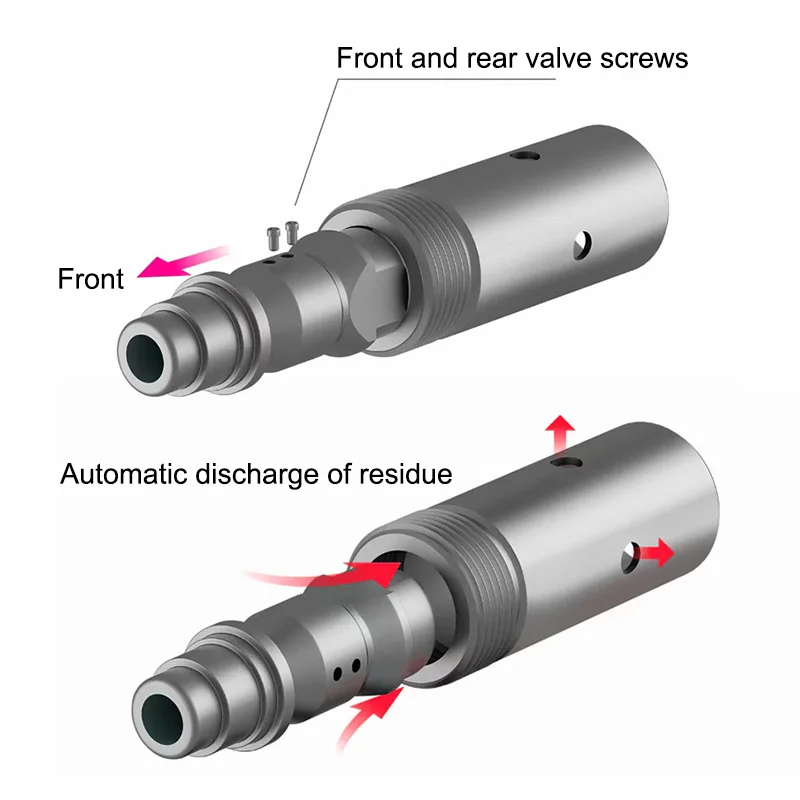 Front and rear valve screws

Front

Automatic discharge of residue