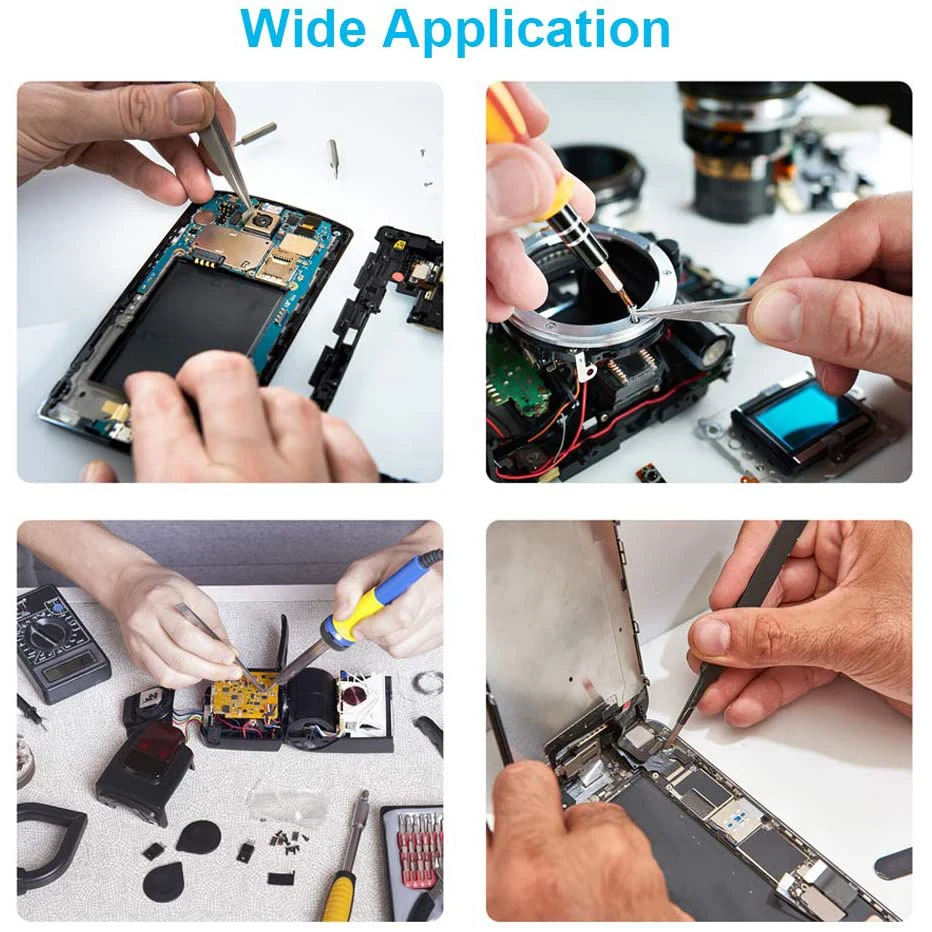 Wide Application