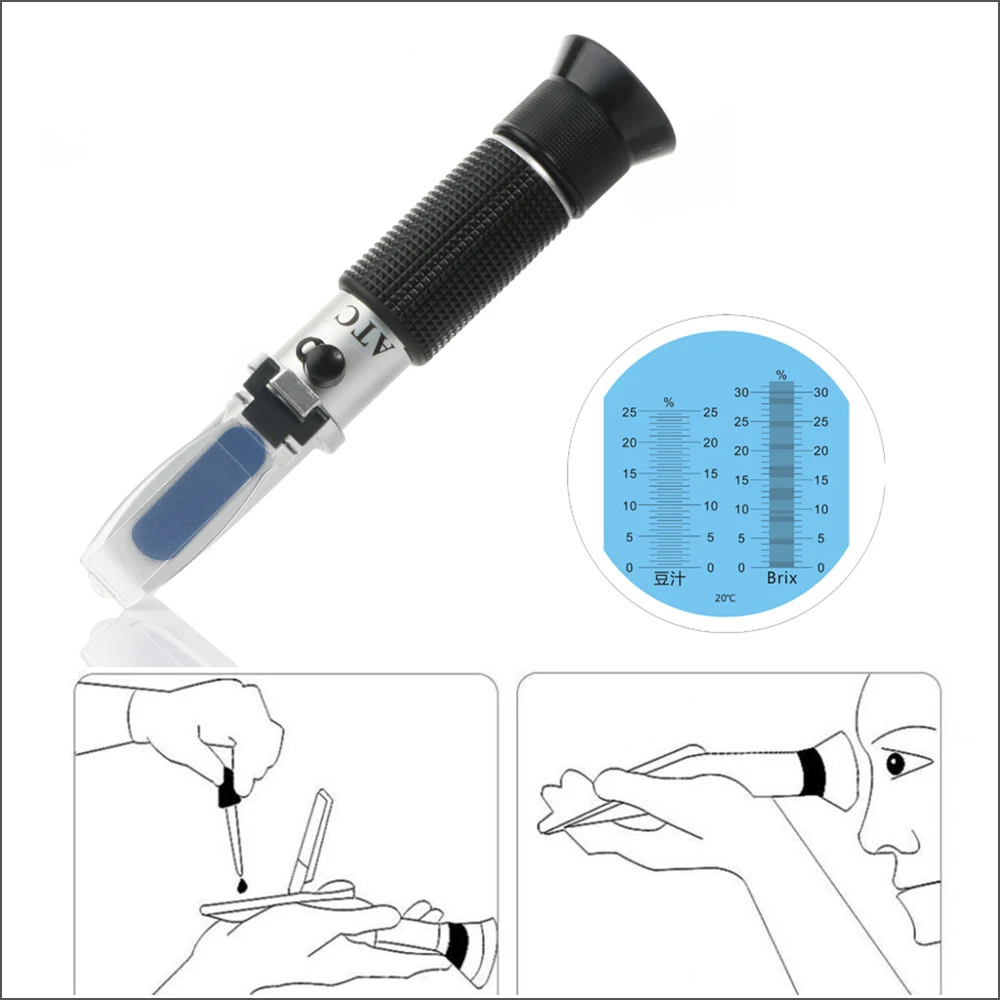 ATC

%
25 25
20 20
15 15
10 10
5 5
0 0
豆汁

%
30 30
25 25
20 20
15 15
10 10
5 5
0 0
Brix

20℃