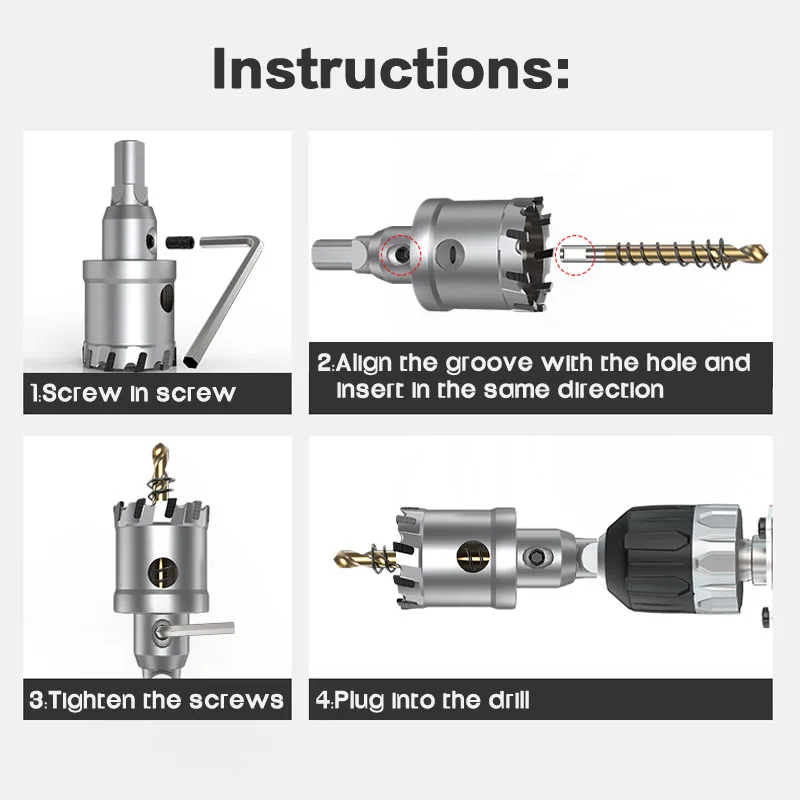 Instructions:

1:Screw in screw

2:Align the groove with the hole and insert in the same direction

3:Tighten the screws

4:Plug into the drill