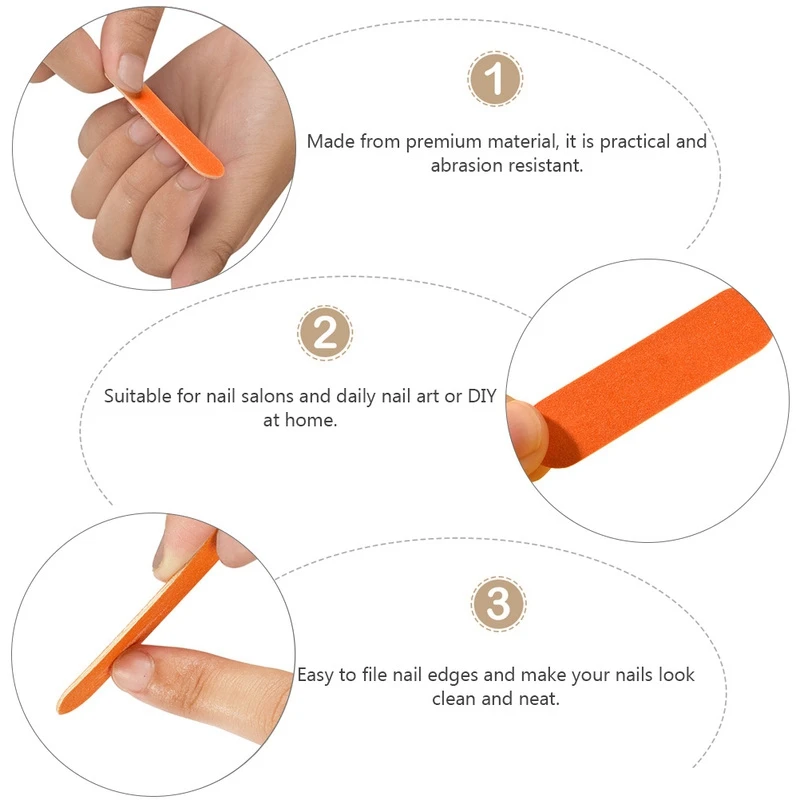 1

Made from premium material, it is practical and abrasion resistant.

2

Suitable for nail salons and daily nail art or DIY at home.

3

Easy to file nail edges and make your nails look clean and neat.