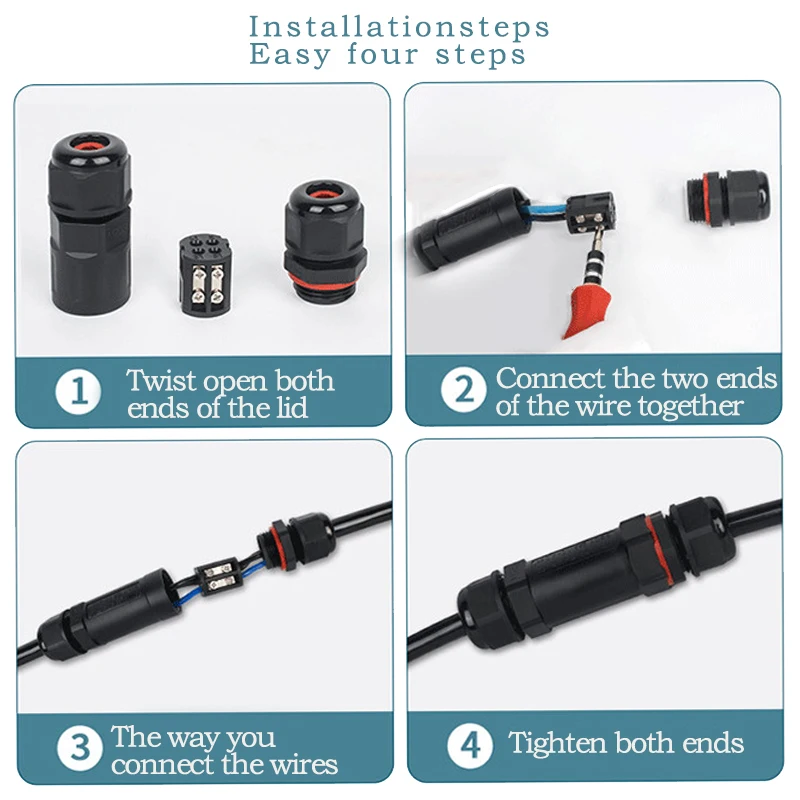 Installationsteps
Easy four steps

1 Twist open both ends of the lid

2 Connect the two ends of the wire together

3 The way you connect the wires

4 Tighten both ends