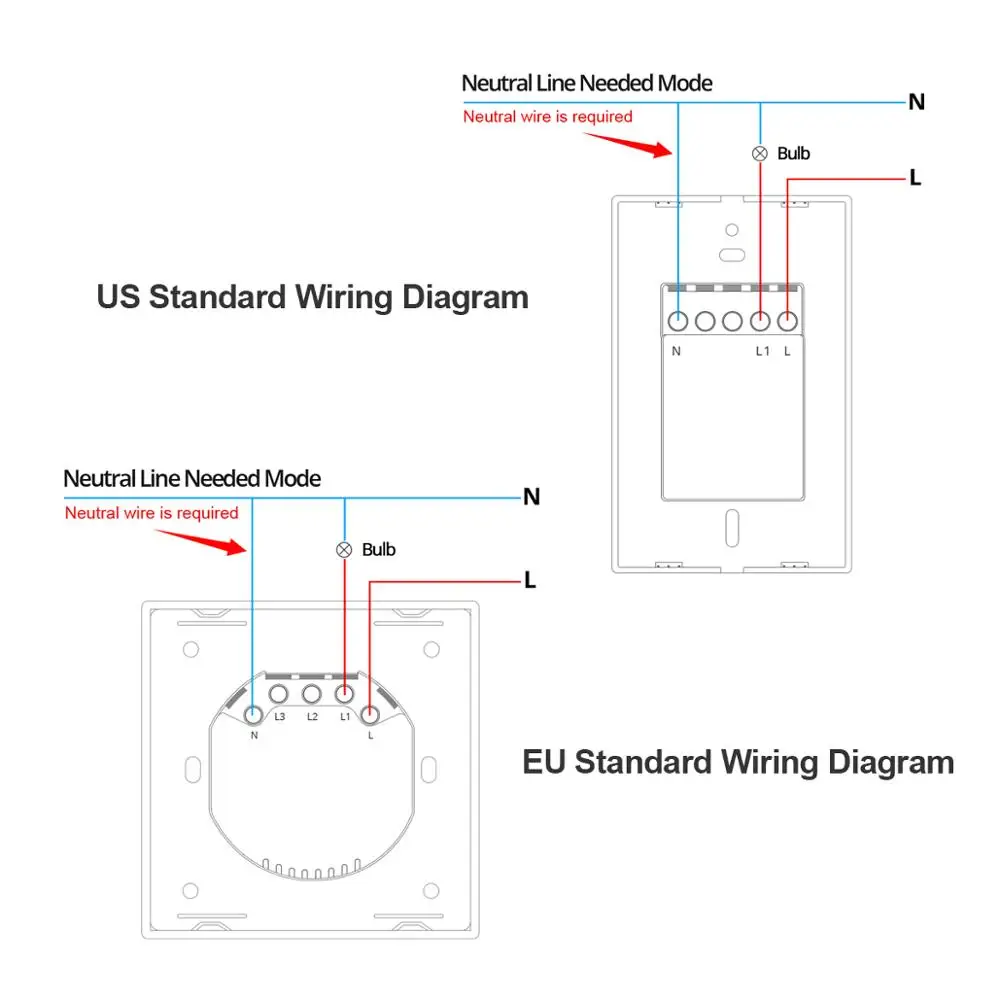 Neutral Line Needed Mode
Neutral wire is required
N
Bulb
L
US Standard Wiring Diagram
N
L1
L

Neutral Line Needed Mode
Neutral wire is required
N
Bulb
L
N
L3
L2
L1
L
EU Standard Wiring Diagram