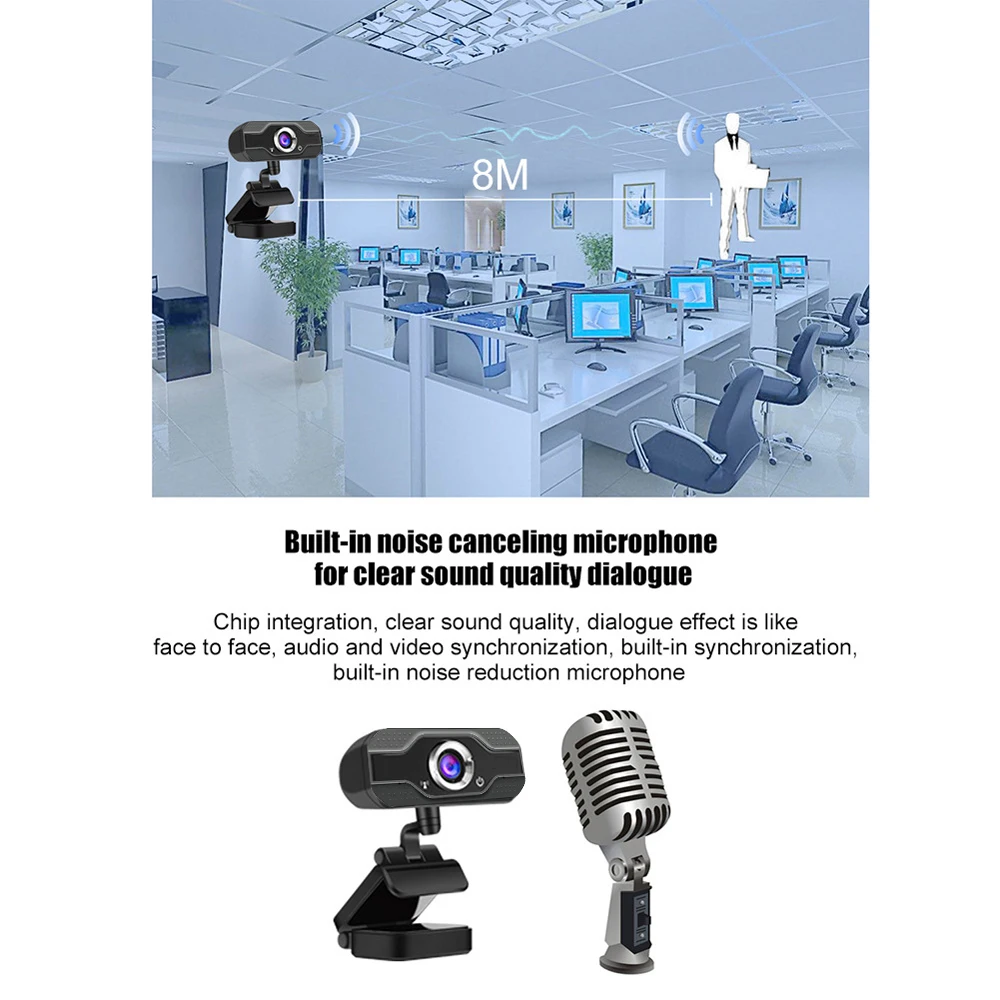 8M

Built-in noise canceling microphone for clear sound quality dialogue

Chip integration, clear sound quality, dialogue effect is like face to face, audio and video synchronization, built-in synchronization, built-in noise reduction microphone