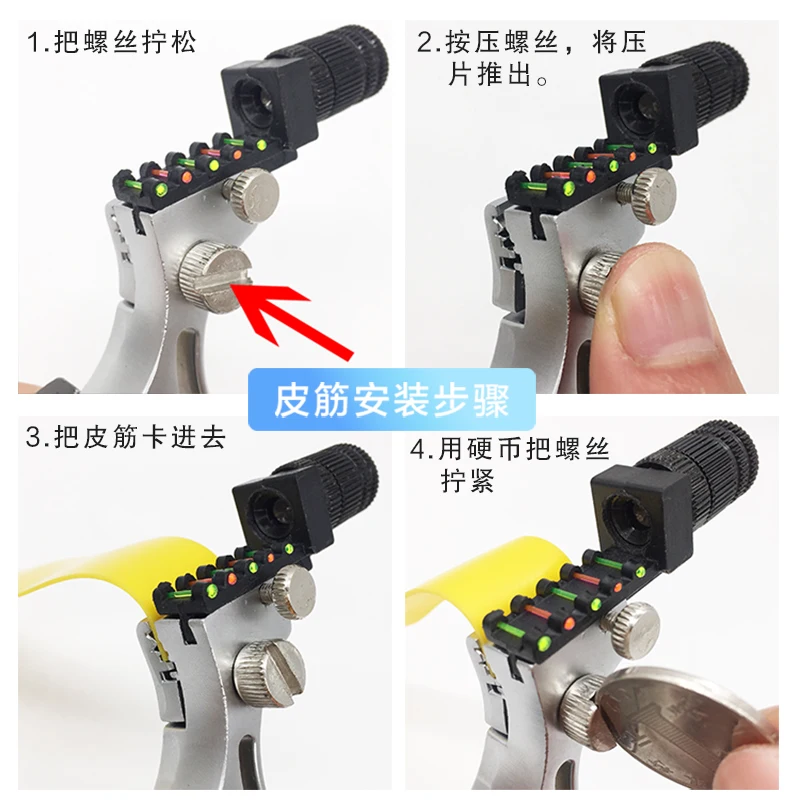 1.把螺丝拧松

2.按压螺丝，将压片推出。

皮筋安装步骤

3.把皮筋卡进去

4.用硬币把螺丝拧紧