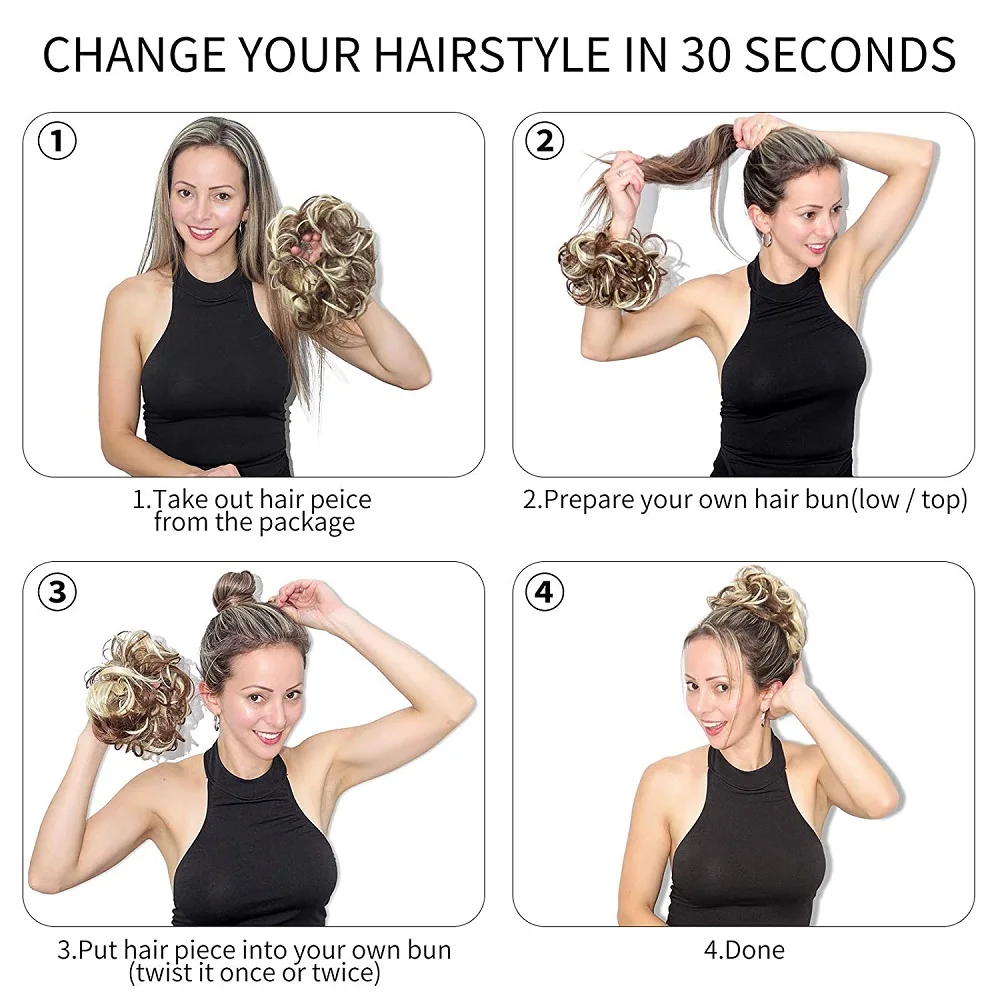 CHANGE YOUR HAIRSTYLE IN 30 SECONDS

①

1.Take out hair peice from the package

②

2.Prepare your own hair bun(low / top)

③

3.Put hair piece into your own bun (twist it once or twice)

④

4.Done