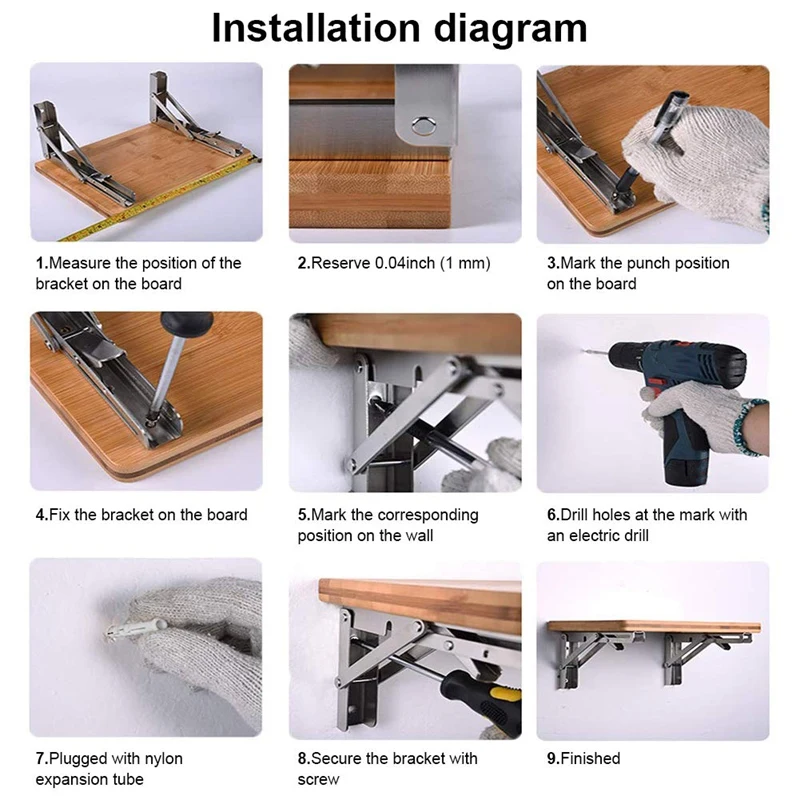 Installation diagram

1.Measure the position of the bracket on the board

2.Reserve 0.04inch (1 mm)

3.Mark the punch position on the board

4.Fix the bracket on the board

5.Mark the corresponding position on the wall

6.Drill holes at the mark with an electric drill

7.Plugged with nylon expansion tube

8.Secure the bracket with screw

9.Finished