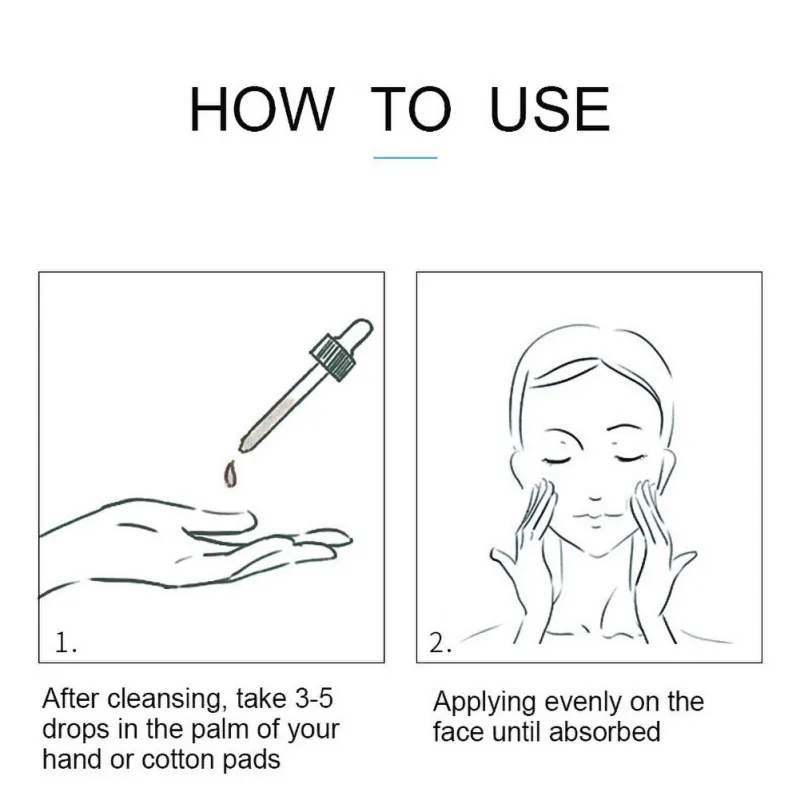 HOW TO USE

1.

After cleansing, take 3-5 drops in the palm of your hand or cotton pads

2.

Applying evenly on the face until absorbed