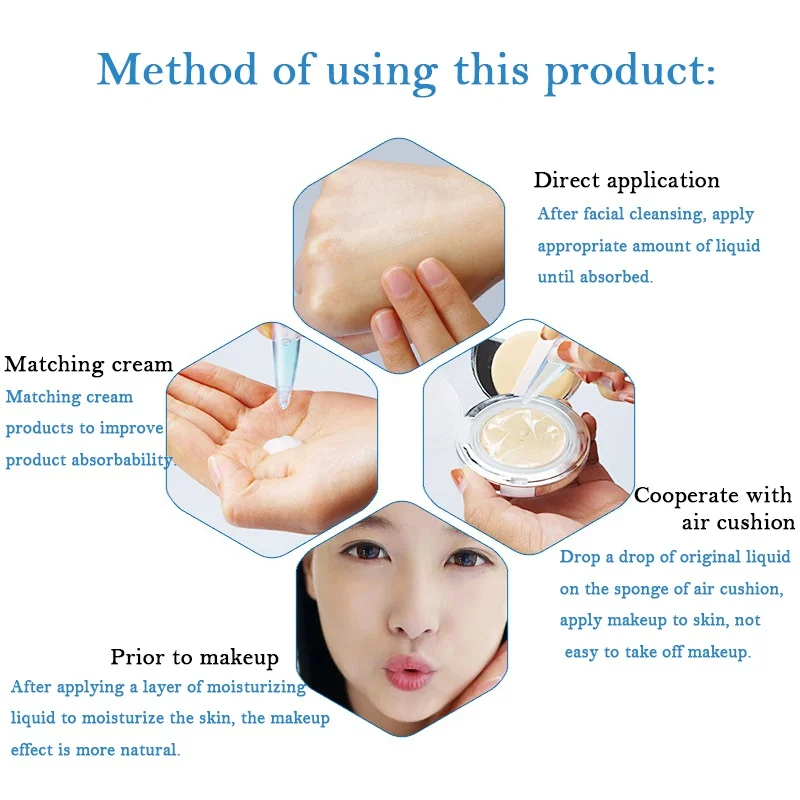 Method of using this product:

Direct application
After facial cleansing, apply appropriate amount of liquid until absorbed.

Matching cream
Matching cream products to improve product absorbability.

Cooperate with air cushion
Drop a drop of original liquid on the sponge of air cushion, apply makeup to skin, not easy to take off makeup.

Prior to makeup
After applying a layer of moisturizing liquid to moisturize the skin, the makeup effect is more natural.