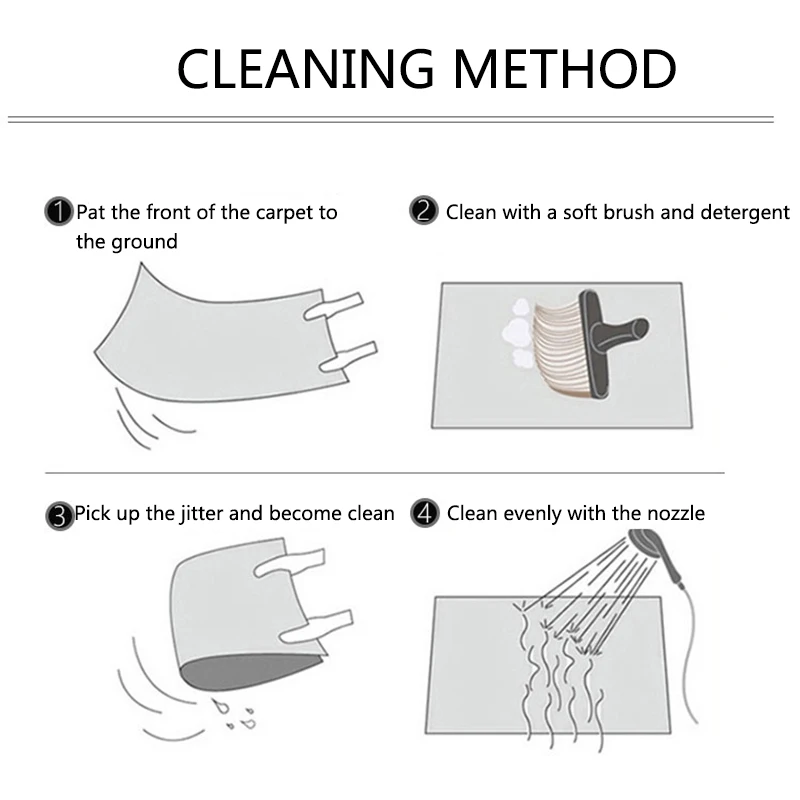 CLEANING METHOD

1 Pat the front of the carpet to the ground

2 Clean with a soft brush and detergent

3 Pick up the jitter and become clean

4 Clean evenly with the nozzle