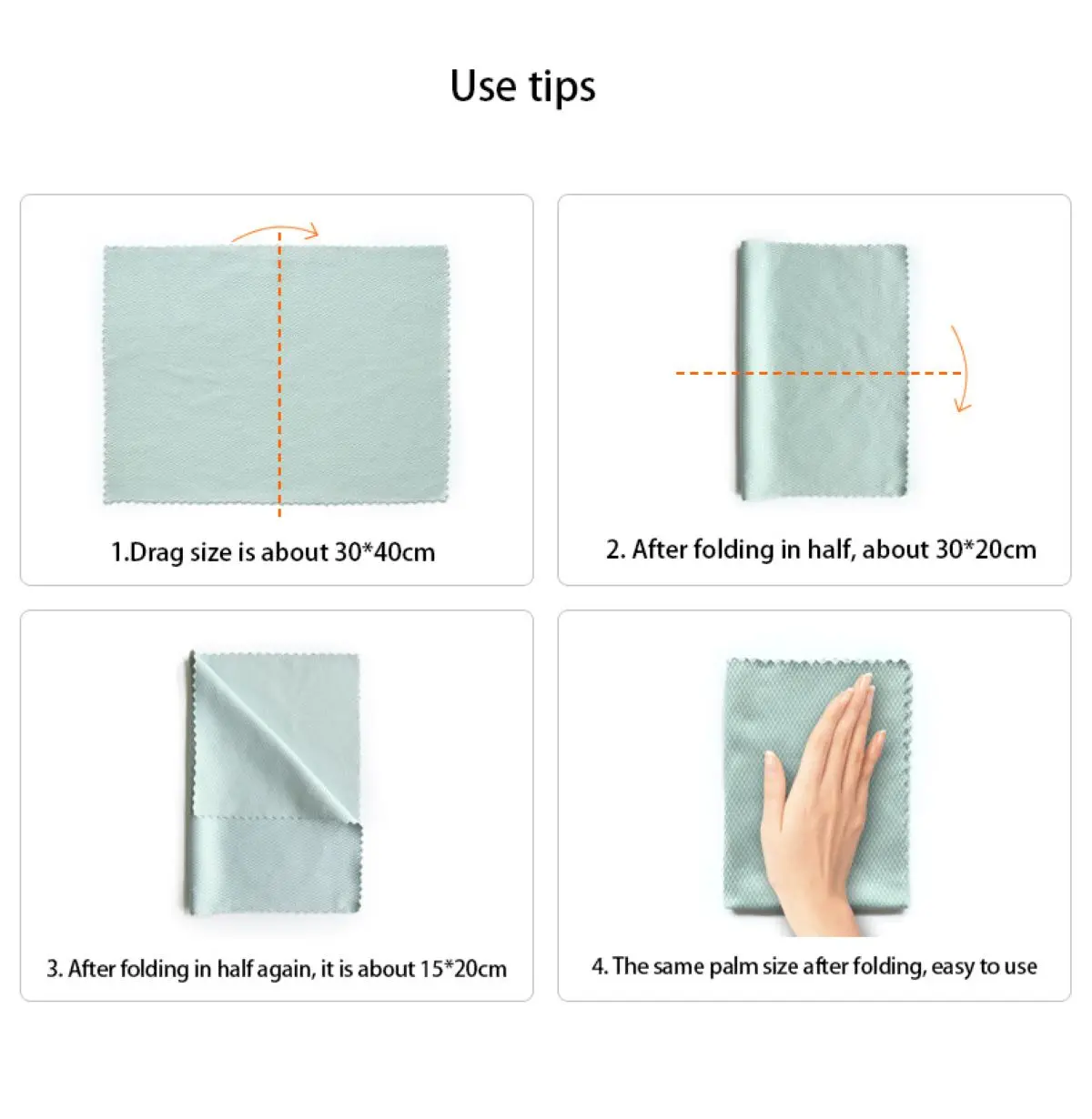 Use tips

1.Drag size is about 30*40cm

2. After folding in half, about 30*20cm

3. After folding in half again, it is about 15*20cm

4. The same palm size after folding, easy to use