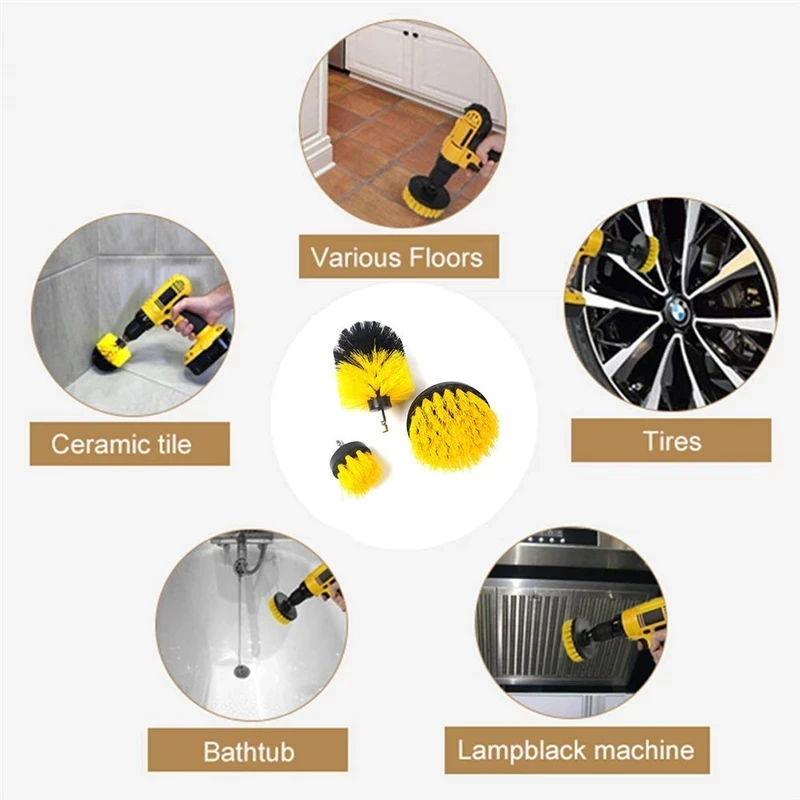 Various Floors

Ceramic tile

Tires

Bathtub

Lampblack machine